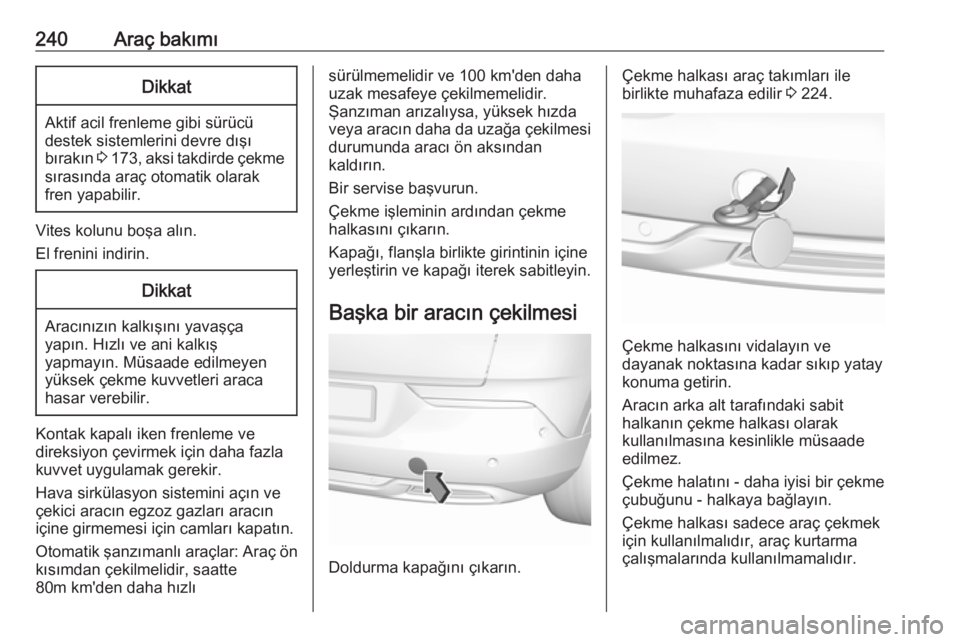 240 Araç bakımı

Dikkat

Aktif acil frenleme gibi sürücü destek sistemlerini devre dışı bırakın ⇨ 173, aksi takdirde çekme sırasında araç otomatik olarak fren yapabilir.

Vites kolunu boşa alın.

El frenini indirin.

Dikkat

Aracınızın kalkışını yavaşça yapın. Hızlı ve ani kalkış yapmayın. Müsaade edilmeyen yüksek çekme kuvvetleri araca hasar verebilir.

Kontak kapalı iken frenleme ve direksiyon çevirmek için daha fazla kuvvet uygulamak gerekir.

Hava sirkülasyon sistemini açın ve çekici aracın egzoz gazları aracın içine girmemesi için camları kapatın.

Otomatik şanzımanlı araçlar: Araç ön kısımdan çekilmelidir, saatte 80m km'den daha hızlı sürülmemelidir ve 100 km'den daha uzak mesafeye çekilmemelidir. Şanzıman arızalıysa, yüksek hızda veya aracın daha da uzağa çekilmesi durumunda aracı ön aksından kaldırın.

Bir servise başvurun.

Çekme işleminin ardından çekme halkasını çıkarın.

Kapağı, flanşla birlikte girintinin içine yerleştirin ve kapağı iterek sabitleyin.

Başka bir aracın çekilmesi

Doldurma kapağını çıkarın.

Çekme halkası araç takımları ile birlikte muhafaza edilir ⇨ 224.

Çekme halkasını vidalayın ve dayanak noktasına kadar sıkıp yatay konuma getirin.

Aracın arka alt tarafındaki sabit halkanın çekme halkası olarak kullanılmasına kesinlikle müsaade edilmez.

Çekme halatını - daha iyisi bir çekme çubuğunu - halkaya bağlayın.

Çekme halkası sadece araç çekmek için kullanılmalıdır, araç kurtarma çalışmalarında kullanılmamalıdır.

carmanualsonline.info