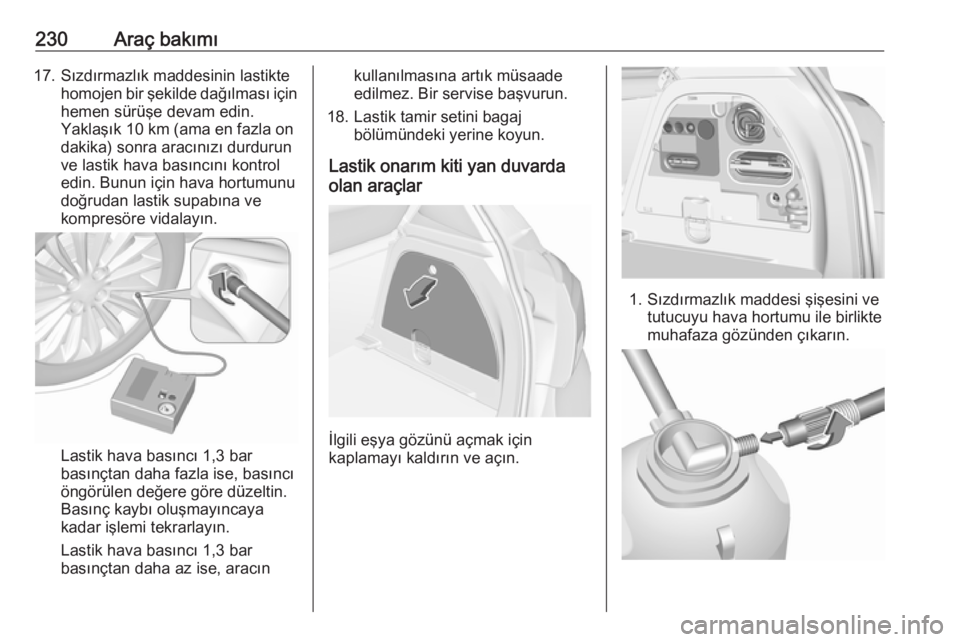 230 Araç bakımı

17. Sızdırmazlık maddesinin lastikte homojen bir şekilde dağılması için hemen sürüşe devam edin. Yaklaşık 10 km (ama en fazla on dakika) sonra aracınızı durdurun ve lastik hava basıncını kontrol edin. Bunun için hava hortumunu doğrudan lastik supabına ve kompresöre vidalayın.

Lastik hava basıncı 1,3 bar basınçtan daha fazla ise, basıncı öngörülen değere göre düzeltin. Basınç kaybı oluşmayıncaya kadar işlemi tekrarlayın.

Lastik hava basıncı 1,3 bar basınçtan daha az ise, aracın kullanılmasına artık müsaade edilmez. Bir servise başvurun.

18. Lastik tamir setini bagaj bölümündeki yerine koyun.

Lastik onarım kiti yan duvarda olan araçlar

İlgili eşya gözünü açmak için kaplamayı kaldırın ve açın.

1. Sızdırmazlık maddesi şişesini ve tutucuyu hava hortumu ile birlikte muhafaza gözünden çıkarın.

carmanualsonline.info