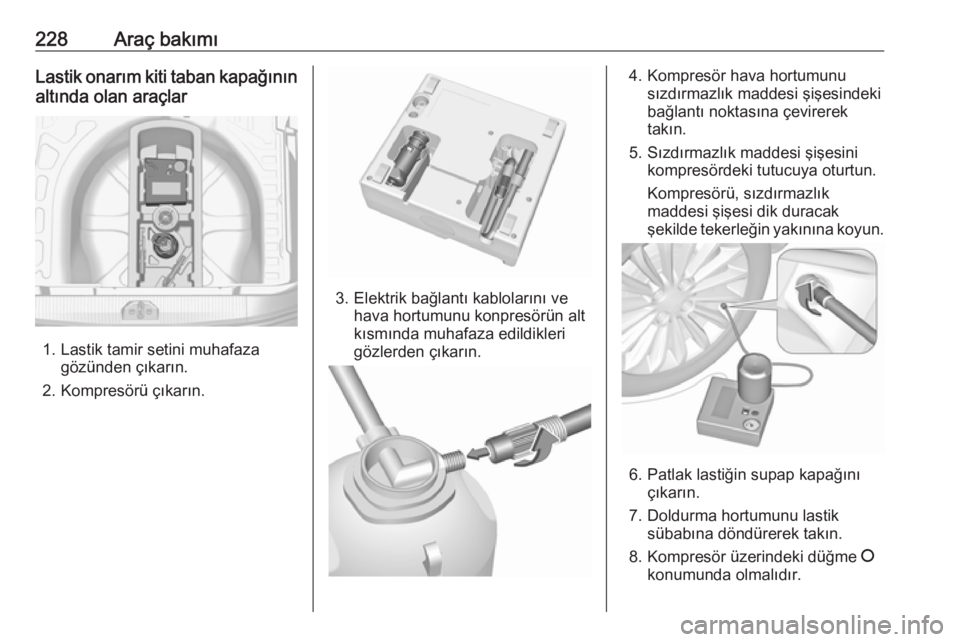 228 Araç bakımı

Lastik onarım kiti taban kapağının altında olan araçlar

1. Lastik tamir setini muhafaza gözünden çıkarın.

2. Kompresörü çıkarın.

3. Elektrik bağlantı kablolarını ve hava hortumunu konpresörün alt kısmında muhafaza edildikleri gözlerden çıkarın.

4. Kompresör hava hortumunu sızdırmazlık maddesi şişesindeki bağlantı noktasına çevirerek takın.

5. Sızdırmazlık maddesi şişesini kompresördeki tutucuya oturtun.

Kompresörü, sızdırmazlık maddesi şişesi dik duracak şekilde tekerleğin yakınına koyun.

6. Patlak lastiğin supap kapağını çıkarın.

7. Doldurma hortumunu lastik sübabına döndürerek takın.

8. Kompresör üzerindeki düğme O konumunda olmalıdır.

carmanualsonline.info