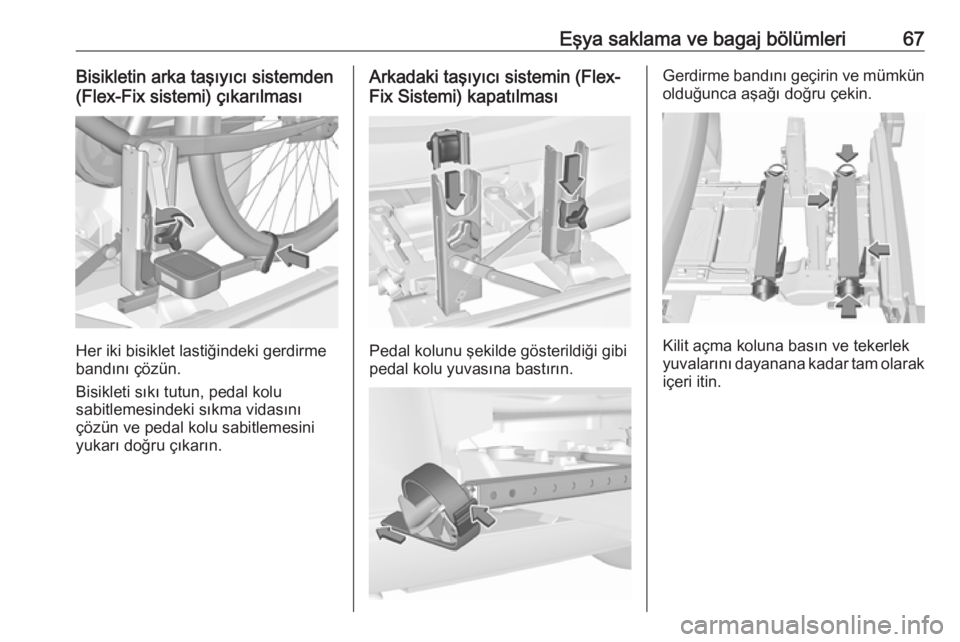 Eşya saklama ve bagaj bölümleri 67

Bisikletin arka taşıyıcı sistemden (Flex-Fix sistemi) çıkarılması

Her iki bisiklet lastiğindeki gerdirme bandını çözün.

Bisikleti sıkı tutun, pedal kolu sabitlemesindeki sıkma vidasını çözün ve pedal kolu sabitlemesini yukarı doğru çıkarın.

Arkadaki taşıyıcı sistemin (Flex-Fix Sistemi) kapatılması

Pedal kolunu şekilde gösterildiği gibi pedal kolu yuvasına bastırın.

Gerdirme bandını geçirin ve mümkün olduğunca aşağı doğru çekin.

Kilit açma koluna basın ve tekerlek yuvalarını dayanana kadar tam olarak içeri itin.

carmanualsonline.info