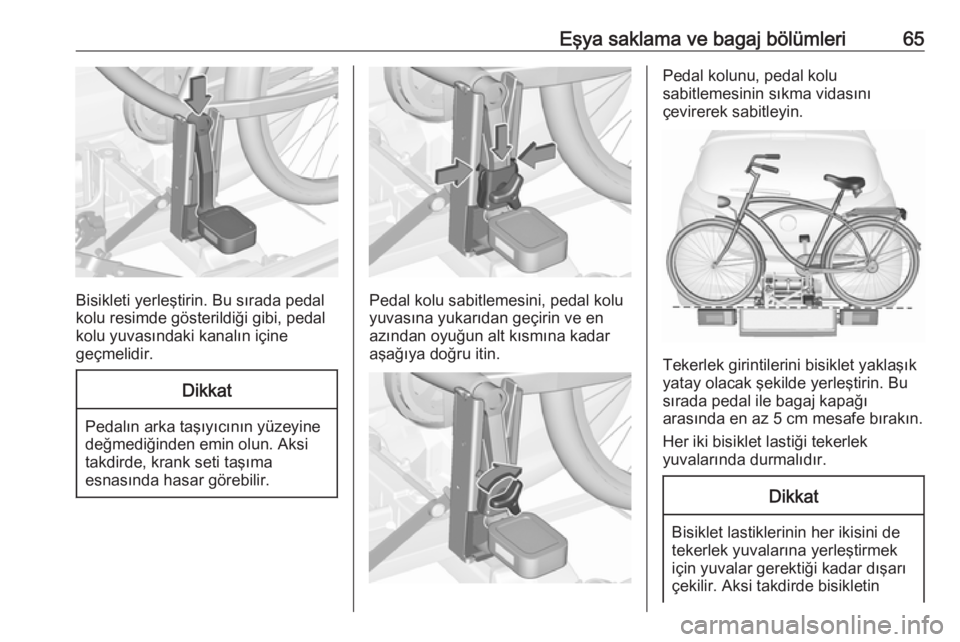 Eşya saklama ve bagaj bölümleri 65

Bisikleti yerleştirin. Bu sırada pedal kolu resimde gösterildiği gibi, pedal kolu yuvasındaki kanalın içine geçmelidir.

Dikkat

Pedalın arka taşıyıcının yüzeyine değmediğinden emin olun. Aksi takdirde, krank seti taşıma esnasında hasar görebilir.

Pedal kolu sabitlemesini, pedal kolu yuvasına yukarıdan geçirin ve en azından oyuğun alt kısmına kadar aşağıya doğru itin.

Pedal kolunu, pedal kolu sabitlemesinin sıkma vidasını çevirerek sabitleyin.

Tekerlek girintilerini bisiklet yaklaşık yatay olacak şekilde yerleştirin. Bu sırada pedal ile bagaj kapağı arasında en az 5 cm mesafe bırakın.

Her iki bisiklet lastiği tekerlek yuvalarında durmalıdır.

Dikkat

Bisiklet lastiklerinin her ikisini de tekerlek yuvalarına yerleştirmek için yuvalar gerektiği kadar dışarı çekilir. Aksi takdirde bisikletin

carmanualsonline.info