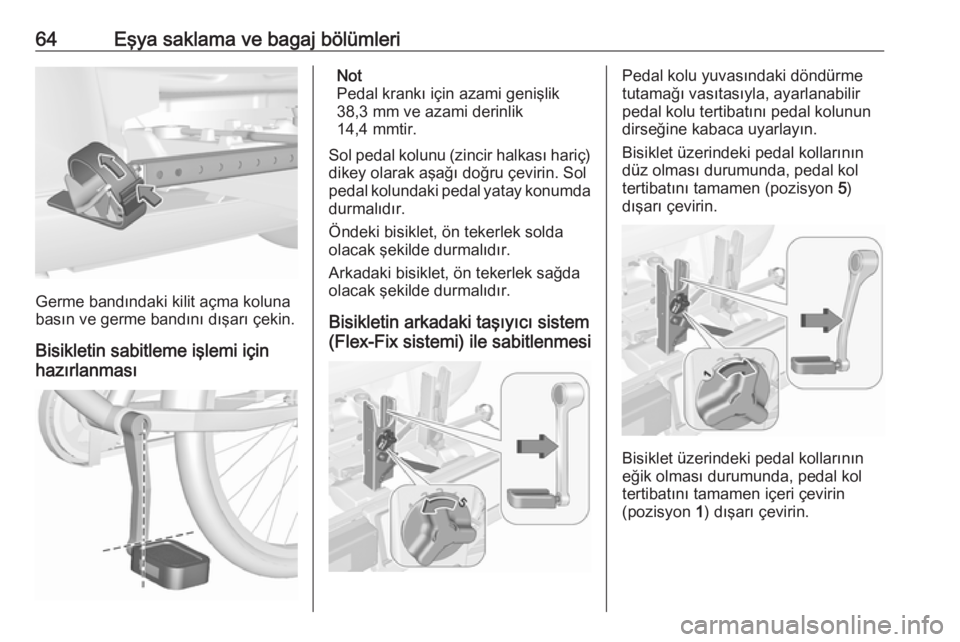 64 Eşya saklama ve bagaj bölümleri

Germe bandındaki kilit açma koluna basın ve germe bandını dışarı çekin.

Bisikletin sabitleme işlemi için hazırlanması

Not
Pedal krankı için azami genişlik 38,3 mm ve azami derinlik 14,4 mmtir.

Sol pedal kolunu (zincir halkası hariç) dikey olarak aşağı doğru çevirin. Sol pedal kolundaki pedal yatay konumda durmalıdır.

Öndeki bisiklet, ön tekerlek solda olacak şekilde durmalıdır.

Arkadaki bisiklet, ön tekerlek sağda olacak şekilde durmalıdır.

Bisikletin arkadaki taşıyıcı sistem (Flex-Fix sistemi) ile sabitlenmesi

5

Pedal kolu yuvasındaki döndürme tutamağı vasıtasıyla, ayarlanabilir pedal kolu tertibatını pedal kolunun dirseğine kabaca uyarlayın.

Bisiklet üzerindeki pedal kollarının düz olması durumunda, pedal kol tertibatını tamamen (pozisyon 5) dışarı çevirin.

1

Bisiklet üzerindeki pedal kollarının eğik olması durumunda, pedal kol tertibatını tamamen içeri çevirin (pozisyon 1) dışarı çevirin.

carmanualsonline.info