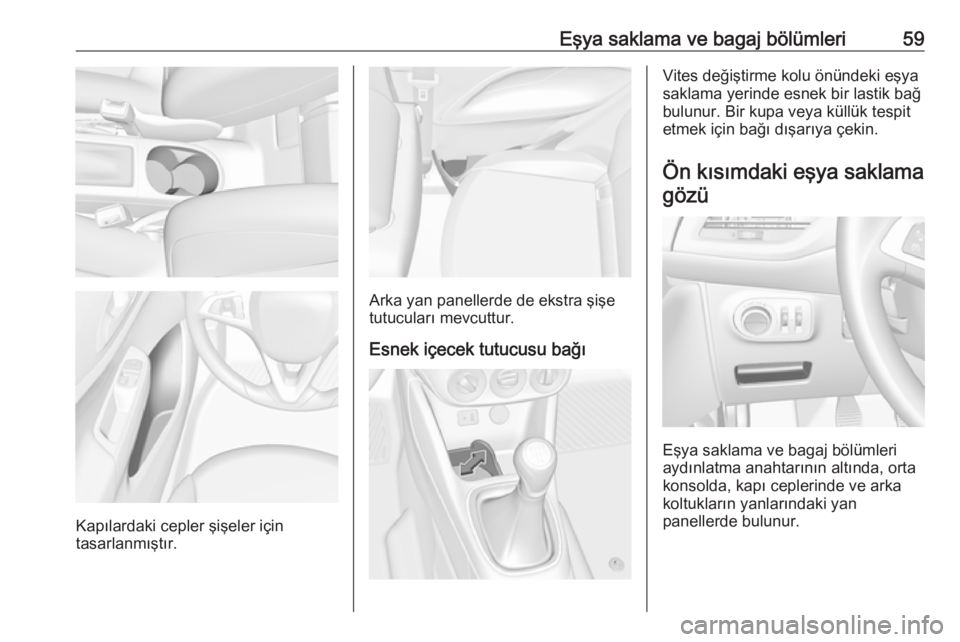 Eşya saklama ve bagaj bölümleri 59

Kapılardaki cepler şişeler için tasarlanmıştır.

Arka yan panellerde de ekstra şişe tutucuları mevcuttur.

Esnek içecek tutucusu bağı

Vites değiştirme kolu önündeki eşya saklama yerinde esnek bir lastik bağ bulunur. Bir kupa veya küllük tespit etmek için bağı dışarıya çekin.

Ön kısımdaki eşya saklama gözü

Eşya saklama ve bagaj bölümleri aydınlatma anahtarının altında, orta konsolda, kapı ceplerinde ve arka koltukların yanlarındaki yan panellerde bulunur.

carmanualsonline.info