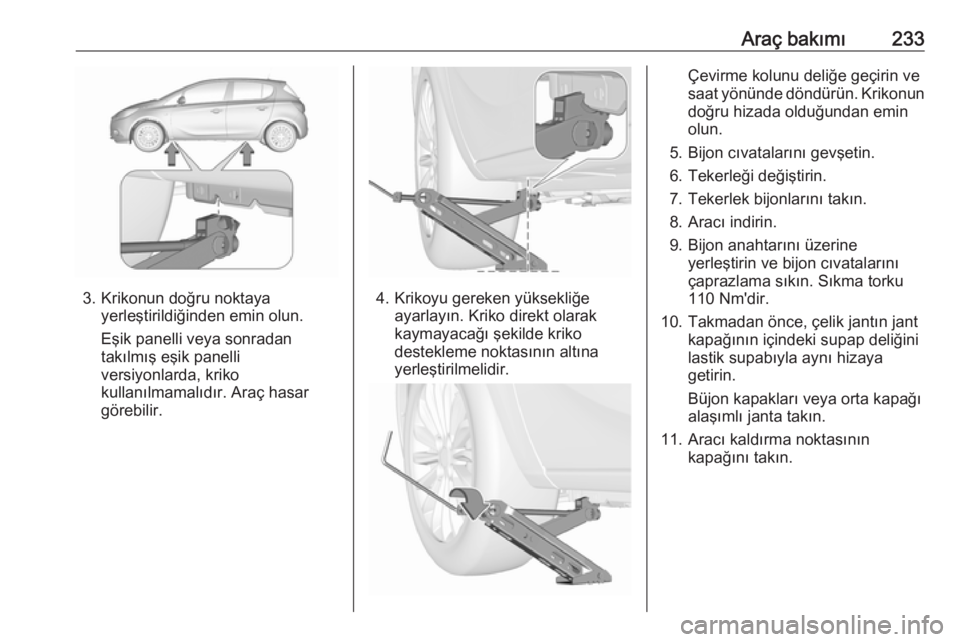 Araç bakımı 233

3. Krikonun doğru noktaya yerleştirildiğinden emin olun.

Eşik panelli veya sonradan takılmış eşik panelli versiyonlarda, kriko kullanılmamalıdır. Araç hasar görebilir.

4. Krikoyu gereken yüksekliğe ayarlayın. Kriko direkt olarak kaymayacağı şekilde kriko destekleme noktasının altına yerleştirilmelidir.

Çevirme kolunu deliğe geçirin ve saat yönünde döndürün. Krikonun doğru hizada olduğundan emin olun.

5. Bijon cıvatalarını gevşetin.

6. Tekerleği değiştirin.

7. Tekerlek bijonlarını takın.

8. Aracı indirin.

9. Bijon anahtarını üzerine yerleştirin ve bijon cıvatalarını çaprazlama sıkın. Sıkma torku 110 Nm'dir.

10. Takmadan önce, çelik jantın jant kapağının içindeki supap deliğini lastik supabıyla aynı hizaya getirin.

Büjon kapakları veya orta kapağı alaşımlı janta takın.

11. Aracı kaldırma noktasının kapağını takın.

carmanualsonline.info