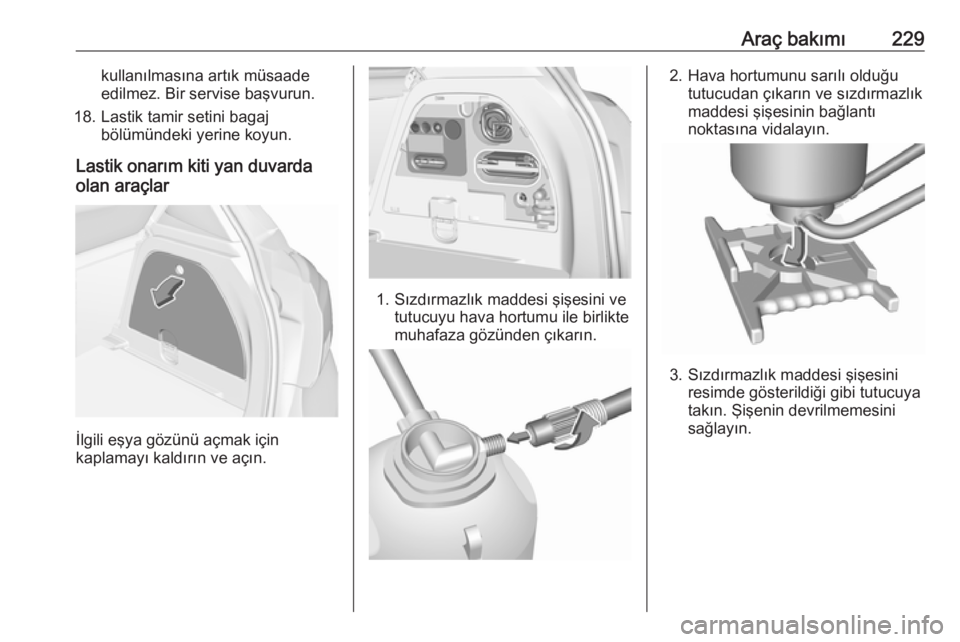 Araç bakımı 229

kullanılmasına artık müsaade edilmez. Bir servise başvurun.

18. Lastik tamir setini bagaj bölümündeki yerine koyun.

Lastik onarım kiti yan duvarda olan araçlar

İlgili eşya gözünü açmak için kaplamayı kaldırın ve açın.

1. Sızdırmazlık maddesi şişesini ve tutucuyu hava hortumu ile birlikte muhafaza gözünden çıkarın.

2. Hava hortumunu sarılı olduğu tutucudan çıkarın ve sızdırmazlık maddesi şişesinin bağlantı noktasına vidalayın.

3. Sızdırmazlık maddesi şişesini resimde gösterildiği gibi tutucuya takın. Şişenin devrilmemesini sağlayın.

carmanualsonline.info