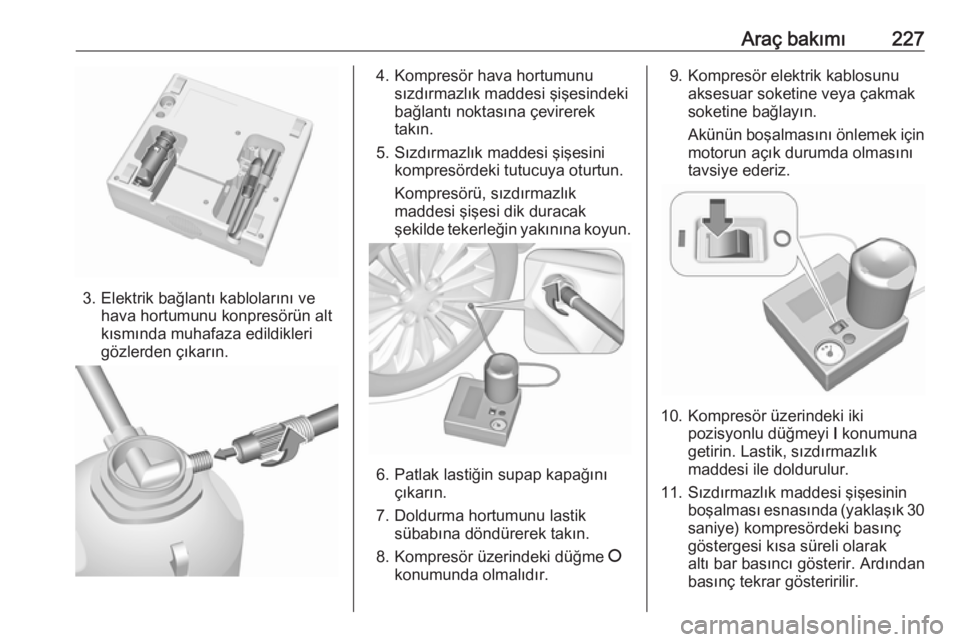 Araç bakımı 227

3. Elektrik bağlantı kablolarını ve hava hortumunu konpresörün alt kısmında muhafaza edildikleri gözlerden çıkarın.

4. Kompresör hava hortumunu sızdırmazlık maddesi şişesindeki bağlantı noktasına çevirerek takın.

5. Sızdırmazlık maddesi şişesini kompresördeki tutucuya oturtun.

Kompresörü, sızdırmazlık maddesi şişesi dik duracak şekilde tekerleğin yakınına koyun.

6. Patlak lastiğin supap kapağını çıkarın.

7. Doldurma hortumunu lastik sübabına döndürerek takın.

8. Kompresör üzerindeki düğme O konumunda olmalıdır.

9. Kompresör elektrik kablosunu aksesuar soketine veya çakmak soketine bağlayın.

Akünün boşalmasını önlemek için motorun açık durumda olmasını tavsiye ederiz.

10. Kompresör üzerindeki iki pozisyonlu düğmeyi I konumuna getirin. Lastik, sızdırmazlık maddesi ile doldurulur.

11. Sızdırmazlık maddesi şişesinin boşalması esnasında (yaklaşık 30 saniye) kompresördeki basınç göstergesi kısa süreli olarak altı bar basıncı gösterir. Ardından basınç tekrar gösteririlir.

carmanualsonline.info