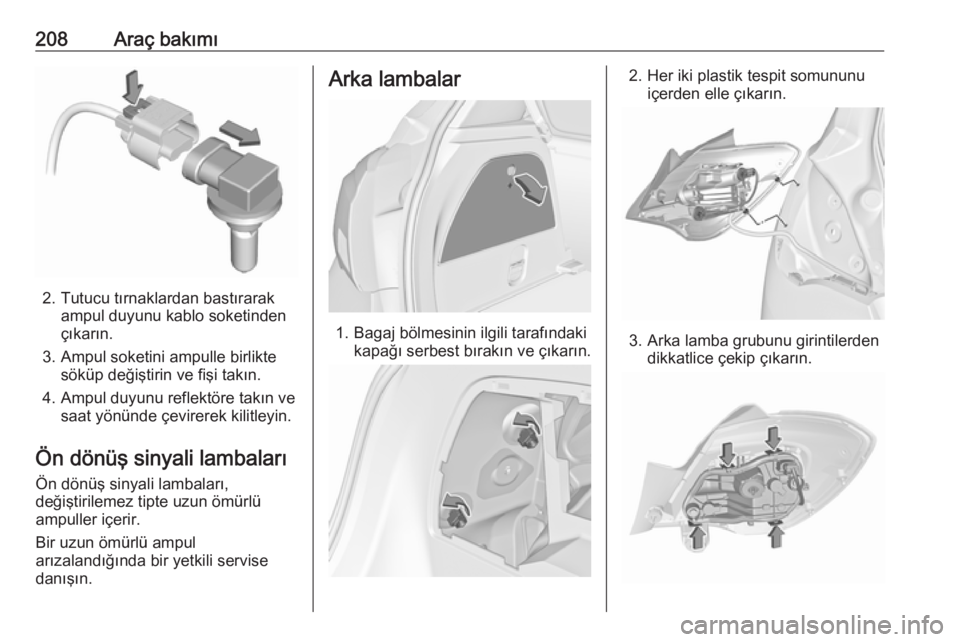 208 Araç bakımı

2. Tutucu tırnaklardan bastırarak ampul duyunu kablo soketinden çıkarın.

3. Ampul soketini ampulle birlikte söküp değiştirin ve fişi takın.

4. Ampul duyunu reflektöre takın ve saat yönünde çevirerek kilitleyin.

Ön dönüş sinyali lambaları

Ön dönüş sinyali lambaları, değiştirilemez tipte uzun ömürlü ampuller içerir.

Bir uzun ömürlü ampul arızalandığında bir yetkili servise danışın.

Arka lambalar

1. Bagaj bölmesinin ilgili tarafındaki kapağı serbest bırakın ve çıkarın.

2. Her iki plastik tespit somununu içerden elle çıkarın.

3. Arka lamba grubunu girintilerden dikkatlice çekip çıkarın.

carmanualsonline.info