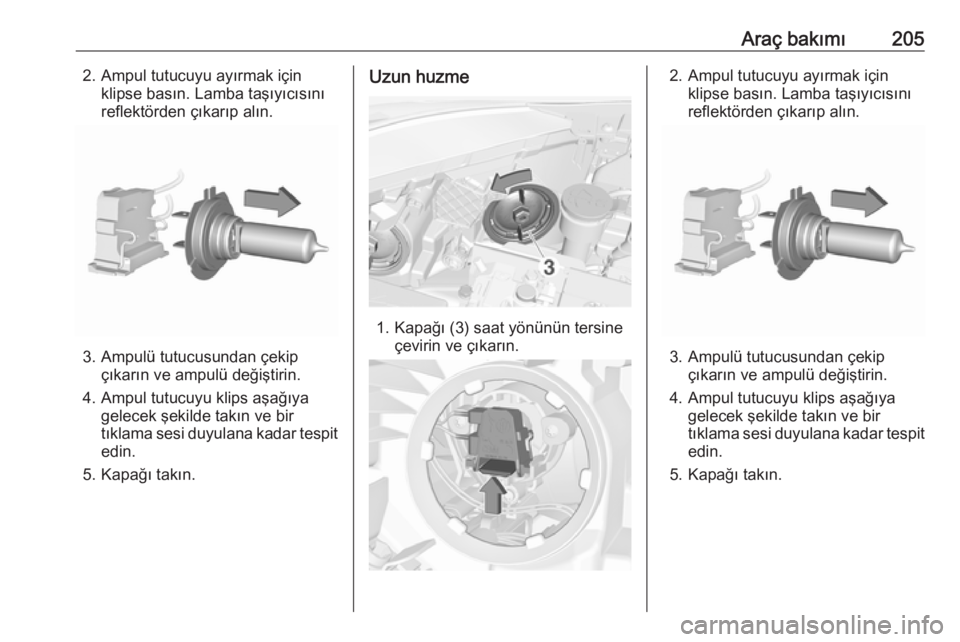 Araç bakımı 205

2. Ampul tutucuyu ayırmak için klipse basın. Lamba taşıyıcısını reflektörden çıkarıp alın.

3. Ampulü tutucusundan çekip çıkarın ve ampulü değiştirin.

4. Ampul tutucuyu klips aşağıya gelecek şekilde takın ve bir tıklama sesi duyulana kadar tespit edin.

5. Kapağı takın.

Uzun huzme

3

1. Kapağı (3) saat yönünün tersine çevirin ve çıkarın.

2. Ampul tutucuyu ayırmak için klipse basın. Lamba taşıyıcısını reflektörden çıkarıp alın.

3. Ampulü tutucusundan çekip çıkarın ve ampulü değiştirin.

4. Ampul tutucuyu klips aşağıya gelecek şekilde takın ve bir tıklama sesi duyulana kadar tespit edin.

5. Kapağı takın.

carmanualsonline.info