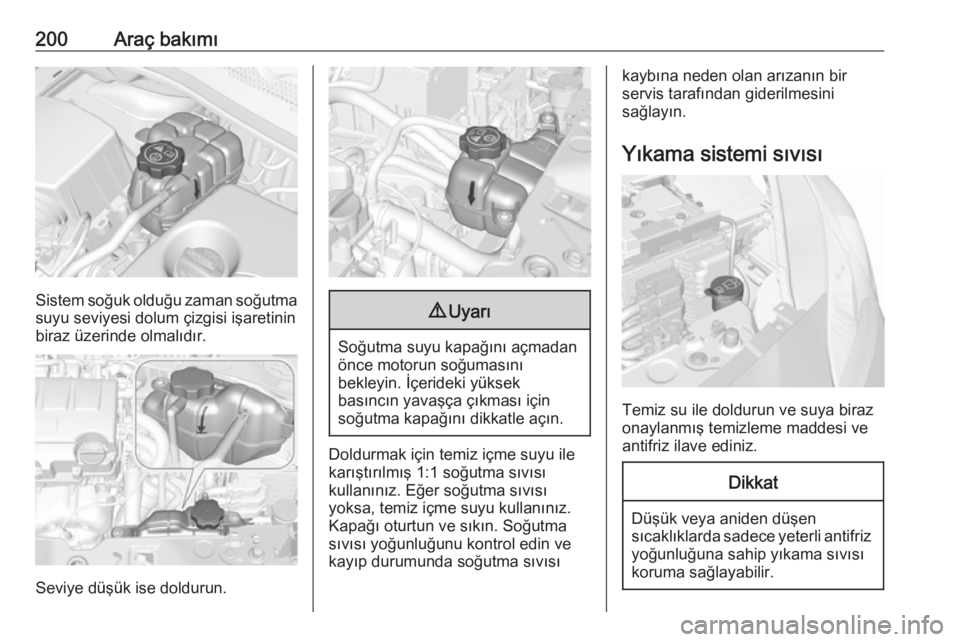 200 Araç bakımı

Sistem soğuk olduğu zaman soğutma suyu seviyesi dolum çizgisi işaretinin biraz üzerinde olmalıdır.

Seviye düşük ise doldurun.

⚠ Uyarı

Soğutma suyu kapağını açmadan önce motorun soğumasını bekleyin. İçerideki yüksek basıncın yavaşça çıkması için soğutma kapağını dikkatle açın.

Doldurmak için temiz içme suyu ile karıştırılmış 1:1 soğutma sıvısı kullanınız. Eğer soğutma sıvısı yoksa, temiz içme suyu kullanınız. Kapağı oturtun ve sıkın. Soğutma sıvısı yoğunluğunu kontrol edin ve kayıp durumunda soğutma sıvısı kaybına neden olan arızanın bir servis tarafından giderilmesini sağlayın.

Yıkama sistemi sıvısı

Temiz su ile doldurun ve suya biraz onaylanmış temizleme maddesi ve antifriz ilave ediniz.

Dikkat

Düşük veya aniden düşen sıcaklıklarda sadece yeterli antifriz yoğunluğuna sahip yıkama sıvısı koruma sağlayabilir.

carmanualsonline.info