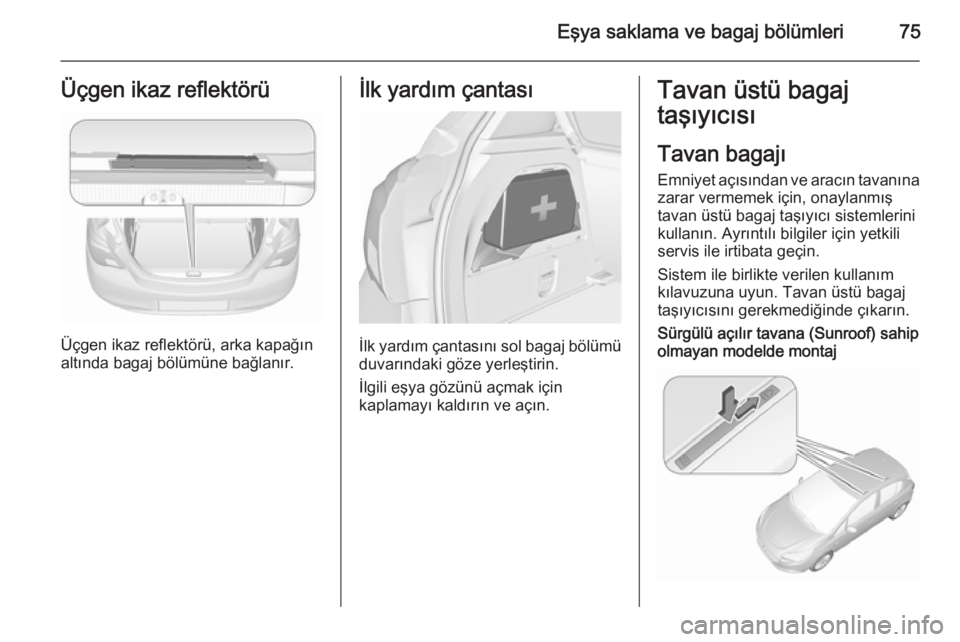 Eşya saklama ve bagaj bölümleri 75

Üçgen ikaz reflektörü

Üçgen ikaz reflektörü, arka kapağın altında bagaj bölümüne bağlanır.

İlk yardım çantası

İlk yardım çantasını sol bagaj bölümü duvarındaki göze yerleştirin.

İlgili eşya gözünü açmak için kaplamayı kaldırın ve açın.

Tavan üstü bagaj taşıyıcısı

Tavan bagajı

Emniyet açısından ve aracın tavanına zarar vermemek için, onaylanmış tavan üstü bagaj taşıyıcı sistemlerini kullanın. Ayrıntılı bilgiler için yetkili servis ile irtibata geçin.

Sistem ile birlikte verilen kullanım kılavuzuna uyun. Tavan üstü bagaj taşıyıcısını gerekmediğinde çıkarın.

Sürgülü açılır tavana (Sunroof) sahip olmayan modelde montaj

carmanualsonline.info