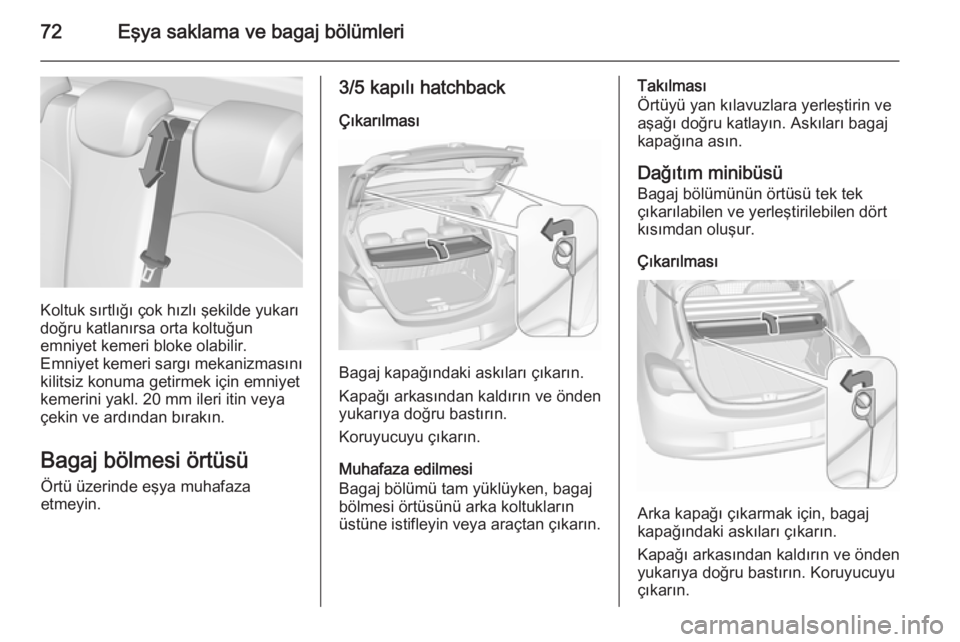 72 Eşya saklama ve bagaj bölümleri

Koltuk sırtlığı çok hızlı şekilde yukarı doğru katlanırsa orta koltuğun emniyet kemeri bloke olabilir. Emniyet kemeri sargı mekanizmasını kilitsiz konuma getirmek için emniyet kemerini yakl. 20 mm ileri itin veya çekin ve ardından bırakın.

Bagaj bölmesi örtüsü

Örtü üzerinde eşya muhafaza etmeyin.

3/5 kapılı hatchback

Çıkarılması

Bagaj kapağındaki askıları çıkarın.

Kapağı arkasından kaldırın ve önden yukarıya doğru bastırın.

Koruyucuyu çıkarın.

Muhafaza edilmesi

Bagaj bölümü tam yüklüyken, bagaj bölmesi örtüsünü arka koltukların üstüne istifleyin veya araçtan çıkarın.

Takılması

Örtüyü yan kılavuzlara yerleştirin ve aşağı doğru katlayın. Askıları bagaj kapağına asın.

Dağıtım minibüsü

Bagaj bölümünün örtüsü tek tek çıkarılabilen ve yerleştirilebilen dört kısımdan oluşur.

Çıkarılması

Arka kapağı çıkarmak için, bagaj kapağındaki askıları çıkarın.

Kapağı arkasından kaldırın ve önden yukarıya doğru bastırın. Koruyucuyu çıkarın.

carmanualsonline.info