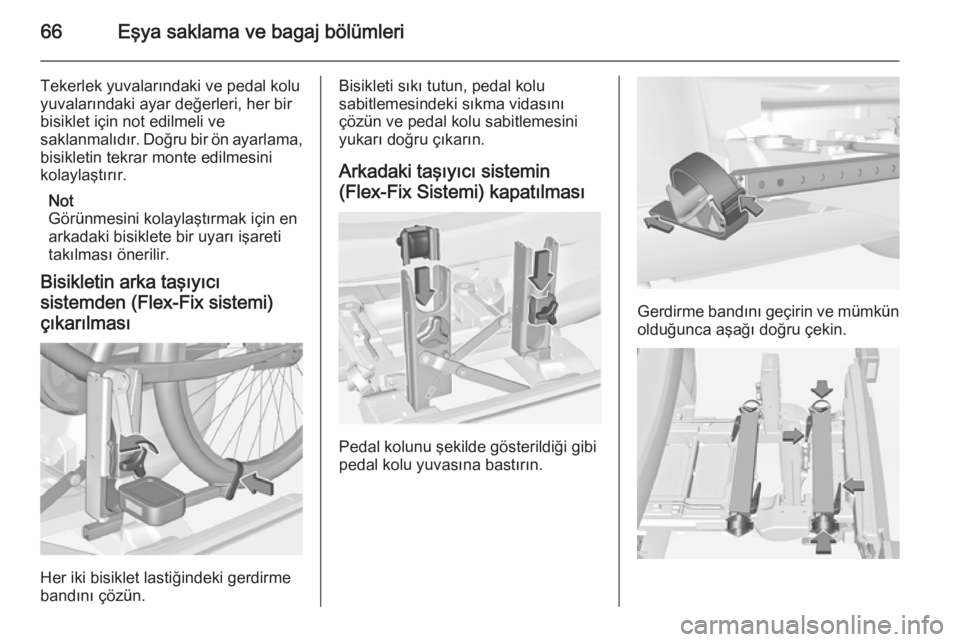 66 Eşya saklama ve bagaj bölümleri

Tekerlek yuvalarındaki ve pedal kolu yuvalarındaki ayar değerleri, her bir bisiklet için not edilmeli ve saklanmalıdır. Doğru bir ön ayarlama, bisikletin tekrar monte edilmesini kolaylaştırır.

Not
Görünmesini kolaylaştırmak için en arkadaki bisiklete bir uyarı işareti takılması önerilir.

Bisikletin arka taşıyıcı sistemden (Flex-Fix sistemi) çıkarılması

Her iki bisiklet lastiğindeki gerdirme bandını çözün.

Bisikleti sıkı tutun, pedal kolu sabitlemesindeki sıkma vidasını çözün ve pedal kolu sabitlemesini yukarı doğru çıkarın.

Arkadaki taşıyıcı sistemin (Flex-Fix Sistemi) kapatılması

Pedal kolunu şekilde gösterildiği gibi pedal kolu yuvasına bastırın.

Gerdirme bandını geçirin ve mümkün olduğunca aşağı doğru çekin.

carmanualsonline.info