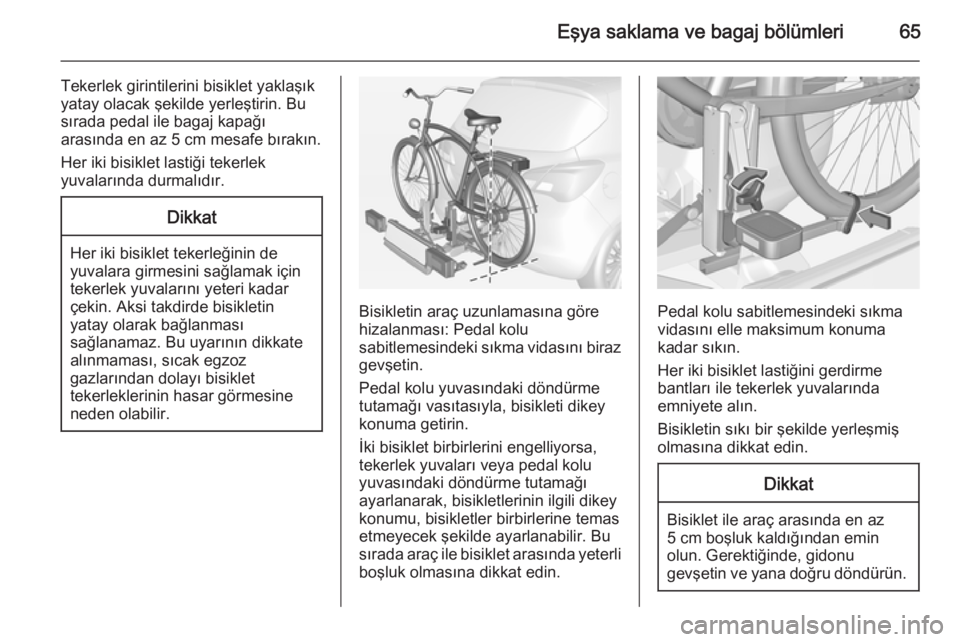 Eşya saklama ve bagaj bölümleri 65

Tekerlek girintilerini bisiklet yaklaşık yatay olacak şekilde yerleştirin. Bu sırada pedal ile bagaj kapağı arasında en az 5 cm mesafe bırakın.

Her iki bisiklet lastiği tekerlek yuvalarında durmalıdır.

Dikkat

Her iki bisiklet tekerleğinin de yuvalara girmesini sağlamak için tekerlek yuvalarını yeteri kadar çekin. Aksi takdirde bisikletin yatay olarak bağlanması sağlanamaz. Bu uyarının dikkate alınmaması, sıcak egzoz gazlarından dolayı bisiklet tekerleklerinin hasar görmesine neden olabilir.

Bisikletin araç uzunlamasına göre hizalanması: Pedal kolu sabitlemesindeki sıkma vidasını biraz gevşetin.

Pedal kolu yuvasındaki döndürme tutamağı vasıtasıyla, bisikleti dikey konuma getirin.

İki bisiklet birbirlerini engelliyorsa, tekerlek yuvaları veya pedal kolu yuvasındaki döndürme tutamağı ayarlanarak, bisikletlerinin ilgili dikey konumu, bisikletler birbirlerine temas etmeyecek şekilde ayarlanabilir. Bu sırada araç ile bisiklet arasında yeterli boşluk olmasına dikkat edin.

Pedal kolu sabitlemesindeki sıkma vidasını elle maksimum konuma kadar sıkın.

Her iki bisiklet lastiğini gerdirme bantları ile tekerlek yuvalarında emniyete alın.

Bisikletin sıkı bir şekilde yerleşmiş olmasına dikkat edin.

Dikkat

Bisiklet ile araç arasında en az 5 cm boşluk kaldığından emin olun. Gerektiğinde, gidonu gevşetin ve yana doğru döndürün.

carmanualsonline.info