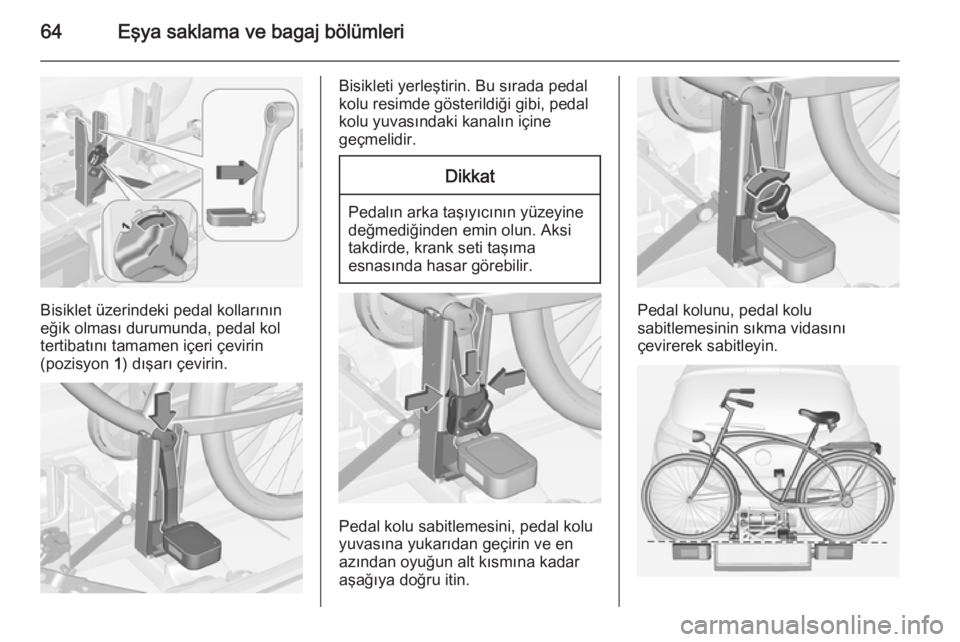 64 Eşya saklama ve bagaj bölümleri

1

Bisiklet üzerindeki pedal kollarının eğik olması durumunda, pedal kol tertibatını tamamen içeri çevirin (pozisyon 1) dışarı çevirin.

Bisikleti yerleştirin. Bu sırada pedal kolu resimde gösterildiği gibi, pedal kolu yuvasındaki kanalın içine geçmelidir.

Dikkat

Pedalın arka taşıyıcının yüzeyine değmediğinden emin olun. Aksi takdirde, krank seti taşıma esnasında hasar görebilir.

Pedal kolu sabitlemesini, pedal kolu yuvasına yukarıdan geçirin ve en azından oyuğun alt kısmına kadar aşağıya doğru itin.

Pedal kolunu, pedal kolu sabitlemesinin sıkma vidasını çevirerek sabitleyin.

carmanualsonline.info