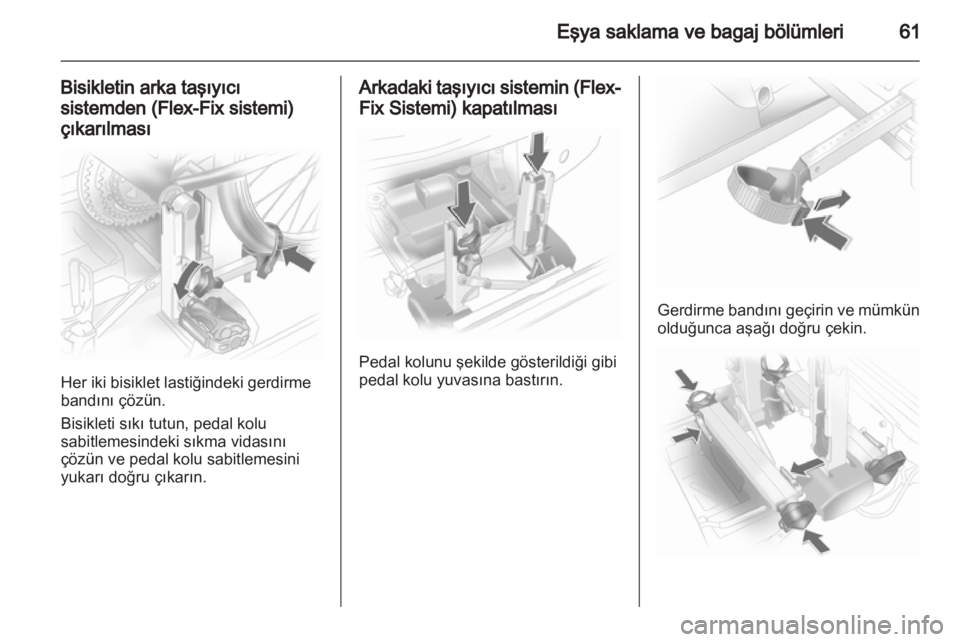 Eşya saklama ve bagaj bölümleri 61

Bisikletin arka taşıyıcı sistemden (Flex-Fix sistemi) çıkarılması

Her iki bisiklet lastiğindeki gerdirme bandını çözün.

Bisikleti sıkı tutun, pedal kolu sabitlemesindeki sıkma vidasını çözün ve pedal kolu sabitlemesini yukarı doğru çıkarın.

Arkadaki taşıyıcı sistemin (Flex-Fix Sistemi) kapatılması

Pedal kolunu şekilde gösterildiği gibi pedal kolu yuvasına bastırın.

Gerdirme bandını geçirin ve mümkün olduğunca aşağı doğru çekin.

carmanualsonline.info