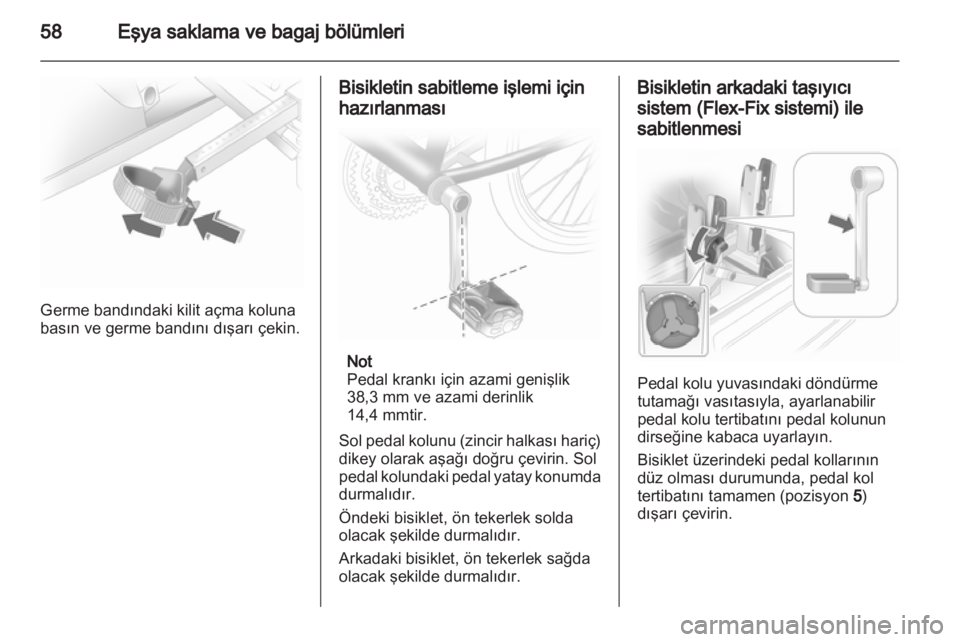 58 Eşya saklama ve bagaj bölümleri

Germe bandındaki kilit açma koluna basın ve germe bandını dışarı çekin.

Bisikletin sabitleme işlemi için hazırlanması

Not
Pedal krankı için azami genişlik 38,3 mm ve azami derinlik 14,4 mmtir.

Sol pedal kolunu (zincir halkası hariç) dikey olarak aşağı doğru çevirin. Sol pedal kolundaki pedal yatay konumda durmalıdır.

Öndeki bisiklet, ön tekerlek solda olacak şekilde durmalıdır.

Arkadaki bisiklet, ön tekerlek sağda olacak şekilde durmalıdır.

Bisikletin arkadaki taşıyıcı sistem (Flex-Fix sistemi) ile sabitlenmesi

Pedal kolu yuvasındaki döndürme tutamağı vasıtasıyla, ayarlanabilir pedal kolu tertibatını pedal kolunun dirseğine kabaca uyarlayın.

Bisiklet üzerindeki pedal kollarının düz olması durumunda, pedal kol tertibatını tamamen (pozisyon 5) dışarı çevirin.

carmanualsonline.info