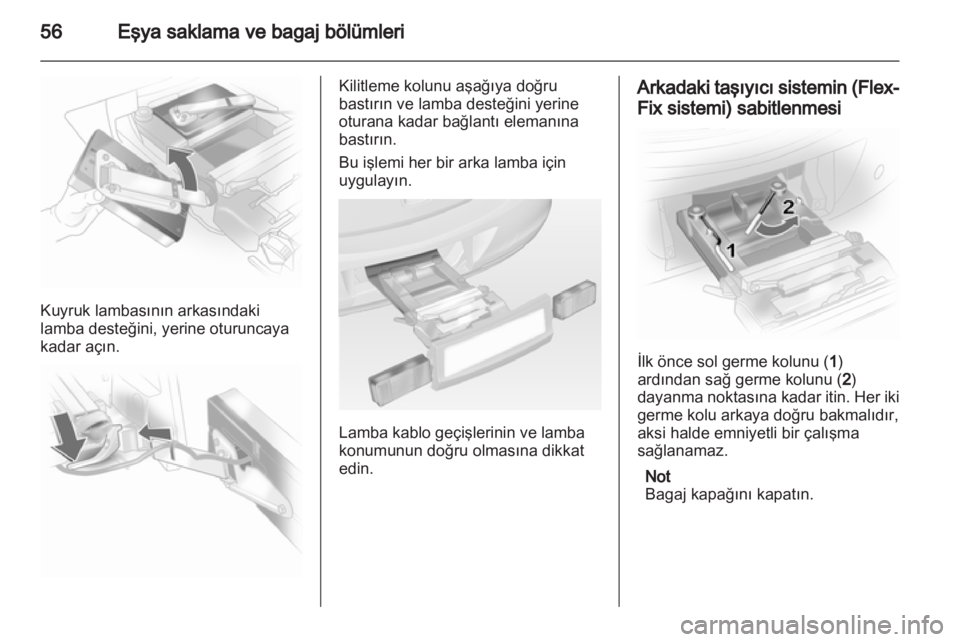 56 Eşya saklama ve bagaj bölümleri

Kuyruk lambasının arkasındaki lamba desteğini, yerine oturuncaya kadar açın.

Kilitleme kolunu aşağıya doğru bastırın ve lamba desteğini yerine oturana kadar bağlantı elemanına bastırın.

Bu işlemi her bir arka lamba için uygulayın.

Lamba kablo geçişlerinin ve lamba konumunun doğru olmasına dikkat edin.

Arkadaki taşıyıcı sistemin (Flex-Fix sistemi) sabitlenmesi

2

1

İlk önce sol germe kolunu (1) ardından sağ germe kolunu (2) dayanma noktasına kadar itin. Her iki germe kolu arkaya doğru bakmalıdır, aksi halde emniyetli bir çalışma sağlanamaz.

Not
Bagaj kapağını kapatın.

carmanualsonline.info