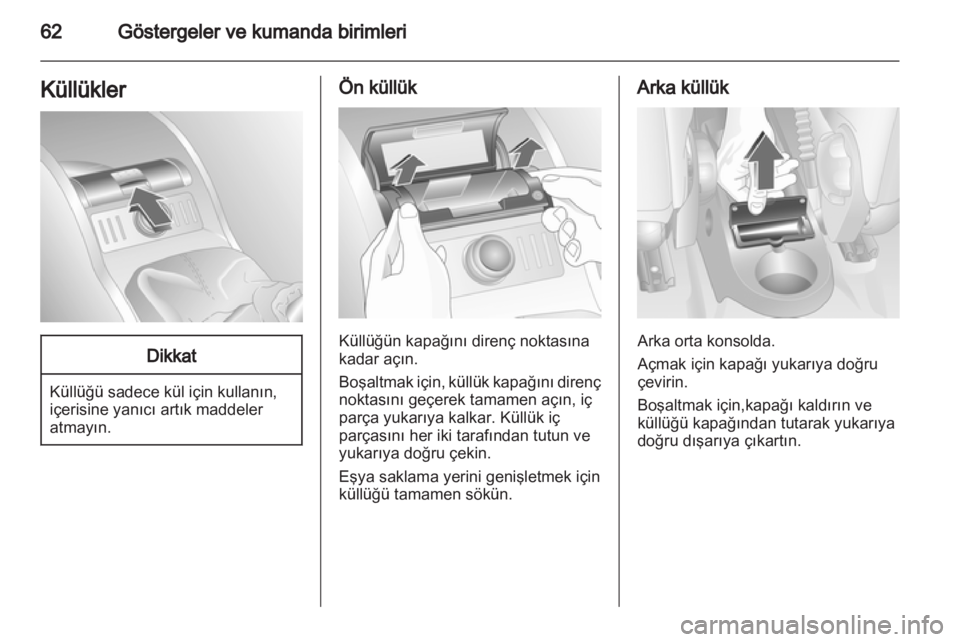 62 Göstergeler ve kumanda birimleri

Küllükler

Dikkat

Küllüğü sadece kül için kullanın, içerisine yanıcı artık maddeler atmayın.

Ön küllük

Küllüğün kapağını direnç noktasına kadar açın.

Boşaltmak için, küllük kapağını direnç noktasını geçerek tamamen açın, iç parça yukarıya kalkar. Küllük iç parçasını her iki tarafından tutun ve yukarıya doğru çekin.

Eşya saklama yerini genişletmek için küllüğü tamamen sökün.

Arka küllük

Arka orta konsolda.

Açmak için kapağı yukarıya doğru çevirin.

Boşaltmak için,kapağı kaldırın ve küllüğü kapağından tutarak yukarıya doğru dışarıya çıkartın.

carmanualsonline.info