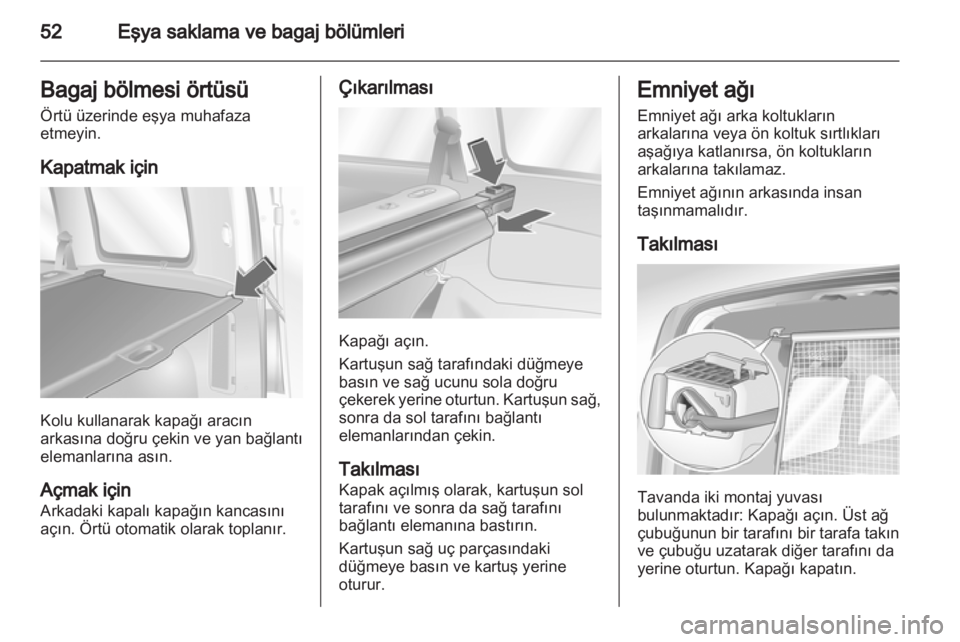 52 Eşya saklama ve bagaj bölümleri

Bagaj bölmesi örtüsü
Örtü üzerinde eşya muhafaza etmeyin.

Kapatmak için

Kolu kullanarak kapağı aracın arkasına doğru çekin ve yan bağlantı elemanlarına asın.

Açmak için
Arkadaki kapalı kapağın kancasını açın. Örtü otomatik olarak toplanır.

Çıkarılması

Kapağı açın.

Kartuşun sağ tarafındaki düğmeye basın ve sağ ucunu sola doğru çekerek yerine oturtun. Kartuşun sağ, sonra da sol tarafını bağlantı elemanlarından çekin.

Takılması
Kapak açılmış olarak, kartuşun sol tarafını ve sonra da sağ tarafını bağlantı elemanına bastırın.

Kartuşun sağ uç parçasındaki düğmeye basın ve kartuş yerine oturur.

Emniyet ağı
Emniyet ağı arka koltukların arkalarına veya ön koltuk sırtlıkları aşağıya katlanırsa, ön koltukların arkalarına takılamaz.

Emniyet ağının arkasında insan taşınmamalıdır.

Takılması

Tavanda iki montaj yuvası bulunmaktadır: Kapağı açın. Üst ağ çubuğunun bir tarafını bir tarafa takın ve çubuğu uzatarak diğer tarafını da yerine oturtun. Kapağı kapatın.

carmanualsonline.info