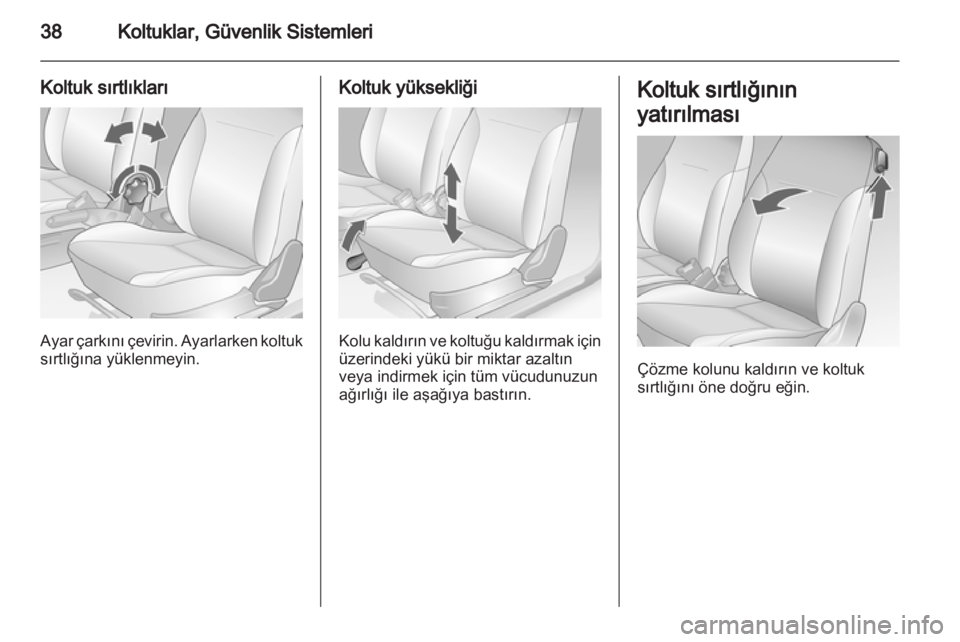 38 Koltuklar, Güvenlik Sistemleri

Koltuk sırtlıkları

Ayar çarkını çevirin. Ayarlarken koltuk sırtlığına yüklenmeyin.

Koltuk yüksekliği

Kolu kaldırın ve koltuğu kaldırmak için üzerindeki yükü bir miktar azaltın veya indirmek için tüm vücudunuzun ağırlığı ile aşağıya bastırın.

Koltuk sırtlığının yatırılması

Çözme kolunu kaldırın ve koltuk sırtlığını öne doğru eğin.

carmanualsonline.info