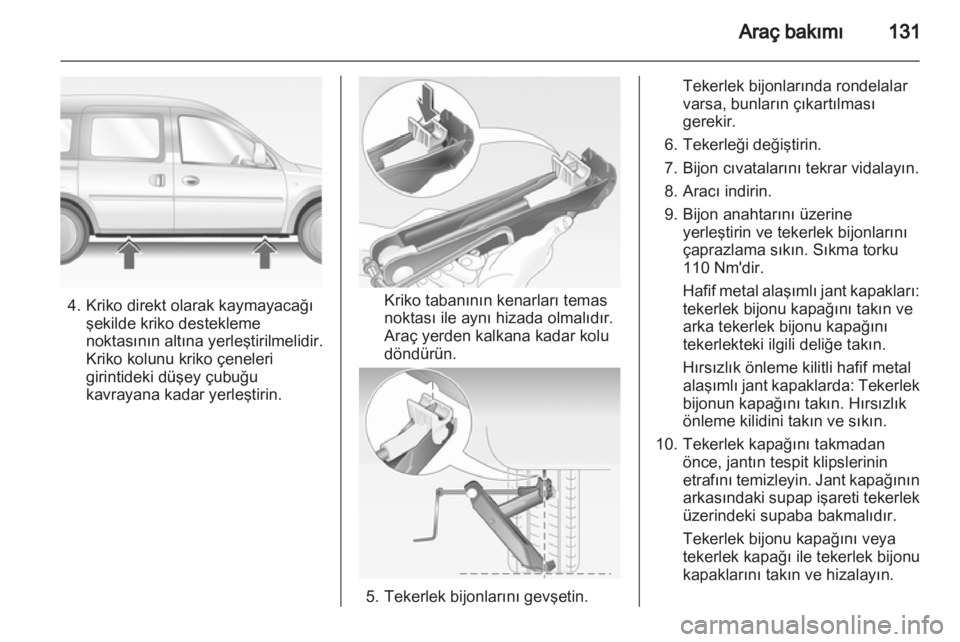 Araç bakımı 131

4. Kriko direkt olarak kaymayacağı şekilde kriko destekleme noktasının altına yerleştirilmelidir. Kriko kolunu kriko çeneleri girintideki düşey çubuğu kavrayana kadar yerleştirin.

Kriko tabanının kenarları temas noktası ile aynı hizada olmalıdır. Araç yerden kalkana kadar kolu döndürün.

5. Tekerlek bijonlarını gevşetin.

Tekerlek bijonlarında rondelalar varsa, bunların çıkartılması gerekir.

6. Tekerleği değiştirin.
7. Bijon cıvatalarını tekrar vidalayın.
8. Aracı indirin.
9. Bijon anahtarını üzerine yerleştirin ve tekerlek bijonlarını çaprazlama sıkın. Sıkma torku 110 Nm'dir.

Hafif metal alaşımlı jant kapakları: tekerlek bijonu kapağını takın ve arka tekerlek bijonu kapağını tekerlekteki ilgili deliğe takın.

Hırsızlık önleme kilitli hafif metal alaşımlı jant kapaklarda: Tekerlek bijonun kapağını takın. Hırsızlık önleme kilidini takın ve sıkın.

10. Tekerlek kapağını takmadan önce, jantın tespit klipslerinin etrafını temizleyin. Jant kapağının arkasındaki supap işareti tekerlek üzerindeki supaba bakmalıdır.

Tekerlek bijonu kapağını veya tekerlek kapağı ile tekerlek bijonu kapaklarını takın ve hizalayın.

carmanualsonline.info