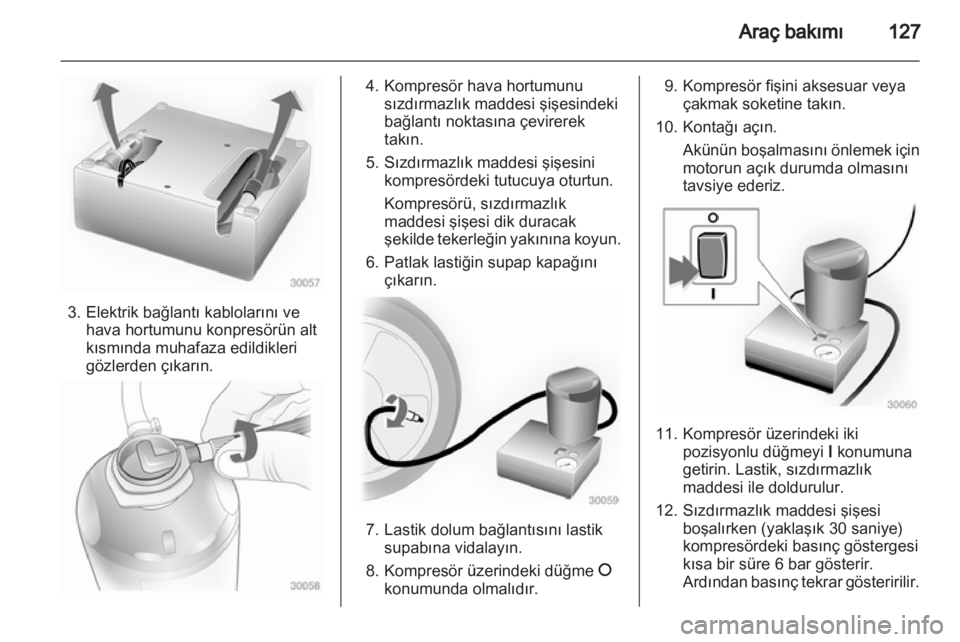 Araç bakımı 127

30057

3. Elektrik bağlantı kablolarını ve hava hortumunu konpresörün alt kısmında muhafaza edildikleri gözlerden çıkarın.

30058

4. Kompresör hava hortumunu sızdırmazlık maddesi şişesindeki bağlantı noktasına çevirerek takın.

5. Sızdırmazlık maddesi şişesini kompresördeki tutucuya oturtun.

Kompresörü, sızdırmazlık maddesi şişesi dik duracak şekilde tekerleğin yakınına koyun.

6. Patlak lastiğin supap kapağını çıkarın.

30059

7. Lastik dolum bağlantısını lastik supabına vidalayın.

8. Kompresör üzerindeki düğme O konumunda olmalıdır.

9. Kompresör fişini aksesuar veya çakmak soketine takın.

10. Kontağı açın.

Akünün boşalmasını önlemek için motorun açık durumda olmasını tavsiye ederiz.

O

I

30060

11. Kompresör üzerindeki iki pozisyonlu düğmeyi I konumuna getirin. Lastik, sızdırmazlık maddesi ile doldurulur.

12. Sızdırmazlık maddesi şişesi boşalırken (yaklaşık 30 saniye) kompresördeki basınç göstergesi kısa bir süre 6 bar gösterir. Ardından basınç tekrar gösteririlir.

carmanualsonline.info