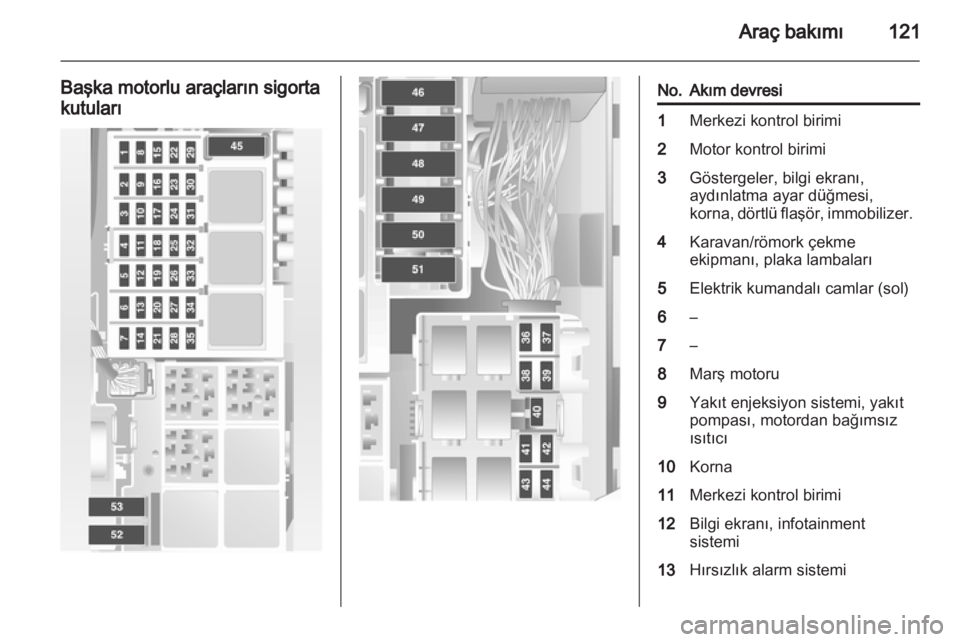 Araç bakımı 121

Başka motorlu araçların sigorta kutuları

1 8 15 22 29 45
2 9 16 23 30
3 10 17 24 31
4 11 18 25 32
5 12 19 26 33
6 13 20 27 34
7 14 21 28 35
53
52

46
47
48
49
50
51
36 37
38 39
40
41 42
43 44

| No. | Akım devresi |
|---|---|
| 1 | Merkezi kontrol birimi |
| 2 | Motor kontrol birimi |
| 3 | Göstergeler, bilgi ekranı, aydınlatma ayar düğmesi, korna, dörtlü flaşör, immobilizer. |
| 4 | Karavan/römork çekme ekipmanı, plaka lambaları |
| 5 | Elektrik kumandalı camlar (sol) |
| 6 | – |
| 7 | – |
| 8 | Marş motoru |
| 9 | Yakıt enjeksiyon sistemi, yakıt pompası, motordan bağımsız ısıtıcı |
| 10 | Korna |
| 11 | Merkezi kontrol birimi |
| 12 | Bilgi ekranı, infotainment sistemi |
| 13 | Hırsızlık alarm sistemi |

carmanualsonline.info