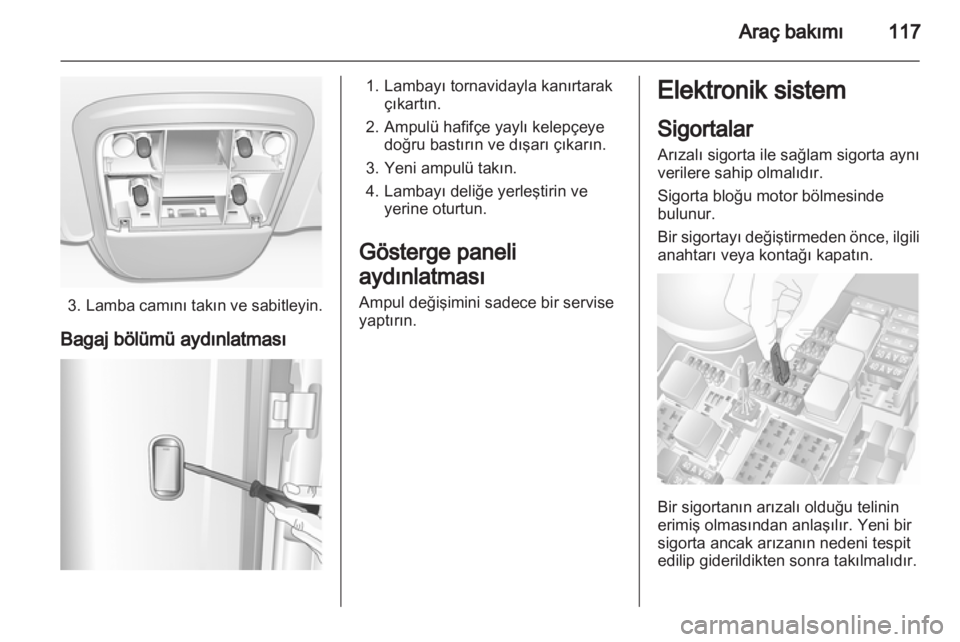 Araç bakımı 117

3. Lamba camını takın ve sabitleyin.

Bagaj bölümü aydınlatması

1. Lambayı tornavidayla kanırtarak çıkartın.
2. Ampulü hafifçe yaylı kelepçeye doğru bastırın ve dışarı çıkarın.
3. Yeni ampulü takın.
4. Lambayı deliğe yerleştirin ve yerine oturtun.

Gösterge paneli aydınlatması

Ampul değişimini sadece bir servise yaptırın.

Elektronik sistem

Sigortalar

Arızalı sigorta ile sağlam sigorta aynı verilere sahip olmalıdır.

Sigorta bloğu motor bölmesinde bulunur.

Bir sigortayı değiştirmeden önce, ilgili anahtarı veya kontağı kapatın.

Bir sigortanın arızalı olduğu telinin erimiş olmasından anlaşılır. Yeni bir sigorta ancak arızanın nedeni tespit edilip giderildikten sonra takılmalıdır.

carmanualsonline.info