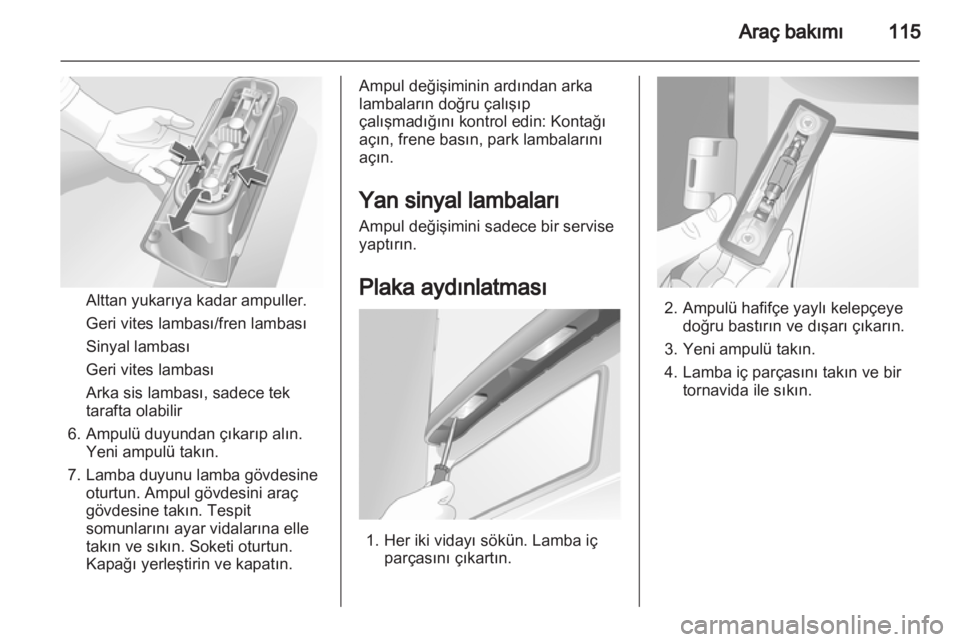 Araç bakımı 115

Alttan yukarıya kadar ampuller.

Geri vites lambası/fren lambası

Sinyal lambası

Geri vites lambası

Arka sis lambası, sadece tek tarafta olabilir

6. Ampulü duyundan çıkarıp alın. Yeni ampulü takın.

7. Lamba duyunu lamba gövdesine oturtun. Ampul gövdesini araç gövdesine takın. Tespit somunlarını ayar vidalarına elle takın ve sıkın. Soketi oturtun. Kapağı yerleştirin ve kapatın.

Ampul değişiminin ardından arka lambaların doğru çalışıp çalışmadığını kontrol edin: Kontağı açın, frene basın, park lambalarını açın.

Yan sinyal lambaları

Ampul değişimini sadece bir servise yaptırın.

Plaka aydınlatması

1. Her iki vidayı sökün. Lamba iç parçasını çıkartın.

2. Ampulü hafifçe yaylı kelepçeye doğru bastırın ve dışarı çıkarın.

3. Yeni ampulü takın.

4. Lamba iç parçasını takın ve bir tornavida ile sıkın.

carmanualsonline.info