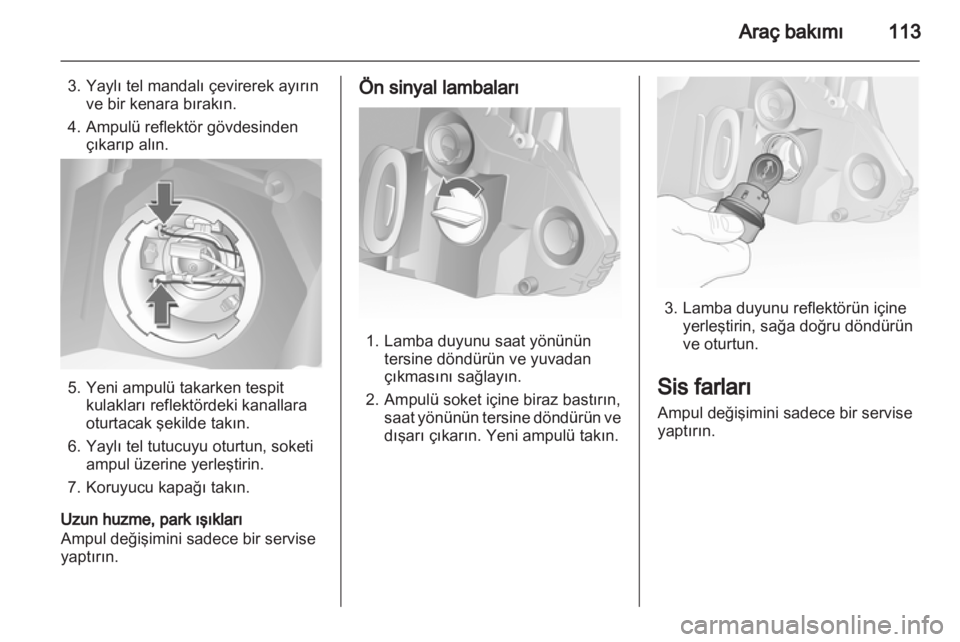 Araç bakımı 113

3. Yaylı tel mandalı çevirerek ayırın ve bir kenara bırakın.
4. Ampulü reflektör gövdesinden çıkarıp alın.

5. Yeni ampulü takarken tespit kulakları reflektördeki kanallara oturtacak şekilde takın.
6. Yaylı tel tutucuyu oturtun, soketi ampul üzerine yerleştirin.
7. Koruyucu kapağı takın.

Uzun huzme, park ışıkları
Ampul değişimini sadece bir servise yaptırın.

Ön sinyal lambaları

1. Lamba duyunu saat yönünün tersine döndürün ve yuvadan çıkmasını sağlayın.
2. Ampulü soket içine biraz bastırın, saat yönünün tersine döndürün ve dışarı çıkarın. Yeni ampulü takın.

3. Lamba duyunu reflektörün içine yerleştirin, sağa doğru döndürün ve oturtun.

Sis farları
Ampul değişimini sadece bir servise yaptırın.

carmanualsonline.info