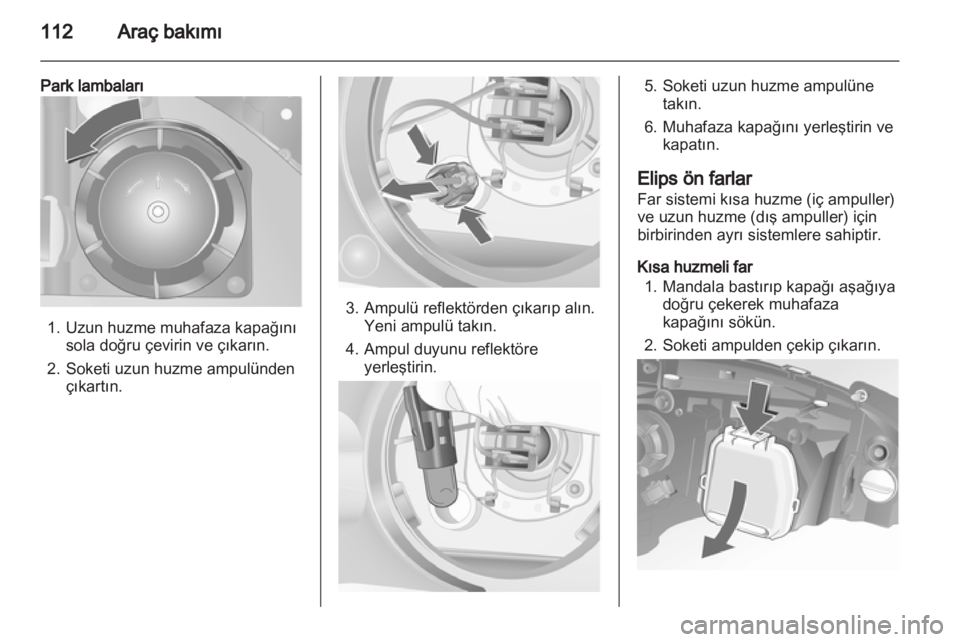 112 Araç bakımı

Park lambaları

1. Uzun huzme muhafaza kapağını sola doğru çevirin ve çıkarın.
2. Soketi uzun huzme ampulünden çıkartın.

3. Ampulü reflektörden çıkarıp alın. Yeni ampulü takın.
4. Ampul duyunu reflektöre yerleştirin.

5. Soketi uzun huzme ampulüne takın.
6. Muhafaza kapağını yerleştirin ve kapatın.

Elips ön farlar
Far sistemi kısa huzme (iç ampuller) ve uzun huzme (dış ampuller) için birbirinden ayrı sistemlere sahiptir.

Kısa huzmeli far
1. Mandala bastırıp kapağı aşağıya doğru çekerek muhafaza kapağını sökün.
2. Soketi ampulden çekip çıkarın.

carmanualsonline.info