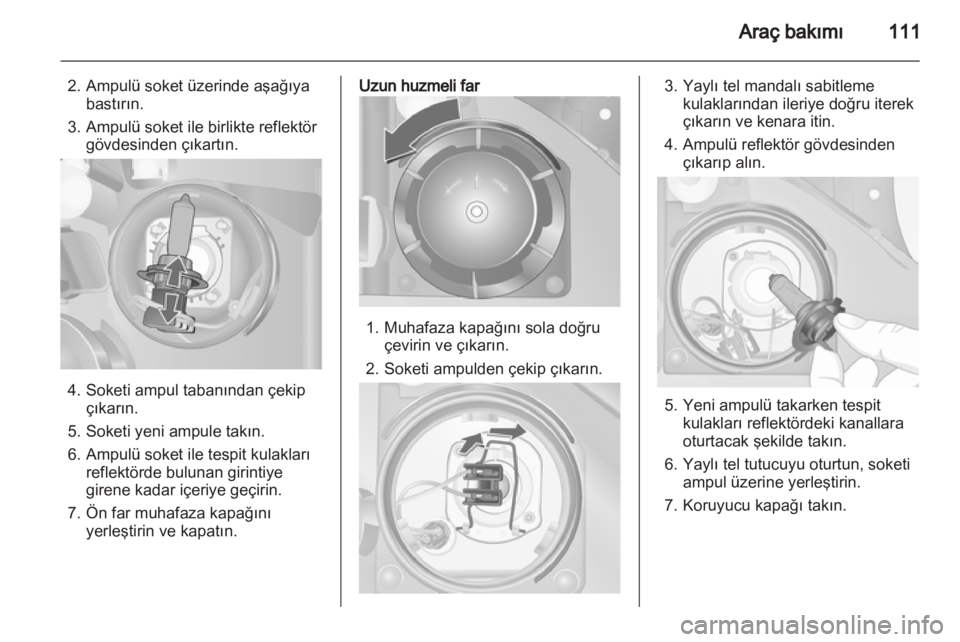 Araç bakımı 111

2. Ampulü soket üzerinde aşağıya bastırın.
3. Ampulü soket ile birlikte reflektör gövdesinden çıkartın.

4. Soketi ampul tabanından çekip çıkarın.
5. Soketi yeni ampule takın.
6. Ampulü soket ile tespit kulakları reflektörde bulunan girintiye girene kadar içeriye geçirin.
7. Ön far muhafaza kapağını yerleştirin ve kapatın.

Uzun huzmeli far

1. Muhafaza kapağını sola doğru çevirin ve çıkarın.
2. Soketi ampulden çekip çıkarın.

3. Yaylı tel mandalı sabitleme kulaklarından ileriye doğru iterek çıkarın ve kenara itin.
4. Ampulü reflektör gövdesinden çıkarıp alın.

5. Yeni ampulü takarken tespit kulakları reflektördeki kanallara oturtacak şekilde takın.
6. Yaylı tel tutucuyu oturtun, soketi ampul üzerine yerleştirin.
7. Koruyucu kapağı takın.

carmanualsonline.info