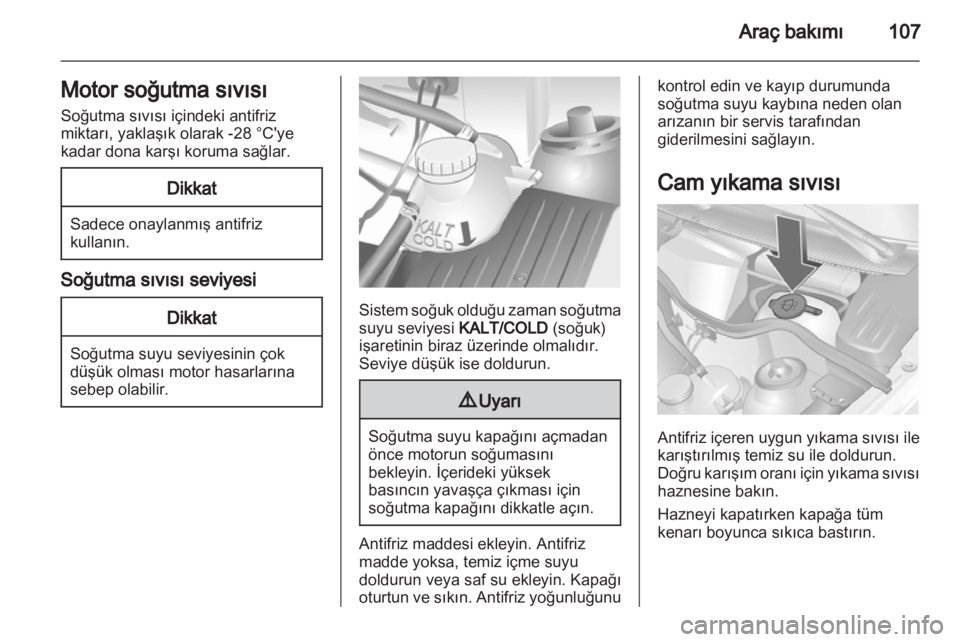 Araç bakımı 107

Motor soğutma sıvısı

Soğutma sıvısı içindeki antifriz miktarı, yaklaşık olarak -28 °C'ye kadar dona karşı koruma sağlar.

Dikkat

Sadece onaylanmış antifriz kullanın.

Soğutma sıvısı seviyesi

Dikkat

Soğutma suyu seviyesinin çok düşük olması motor hasarlarına sebep olabilir.

KALT COLD

Sistem soğuk olduğu zaman soğutma suyu seviyesi KALT/COLD (soğuk) işaretinin biraz üzerinde olmalıdır. Seviye düşük ise doldurun.

⚠ Uyarı

Soğutma suyu kapağını açmadan önce motorun soğumasını bekleyin. İçerideki yüksek basıncın yavaşça çıkması için soğutma kapağını dikkatle açın.

Antifriz maddesi ekleyin. Antifriz madde yoksa, temiz içme suyu doldurun veya saf su ekleyin. Kapağı oturtun ve sıkın. Antifriz yoğunluğunu kontrol edin ve kayıp durumunda soğutma suyu kaybına neden olan arızanın bir servis tarafından giderilmesini sağlayın.

Cam yıkama sıvısı

Antifriz içeren uygun yıkama sıvısı ile karıştırılmış temiz su ile doldurun. Doğru karışım oranı için yıkama sıvısı haznesine bakın.

Hazneyi kapatırken kapağa tüm kenarı boyunca sıkıca bastırın.

carmanualsonline.info