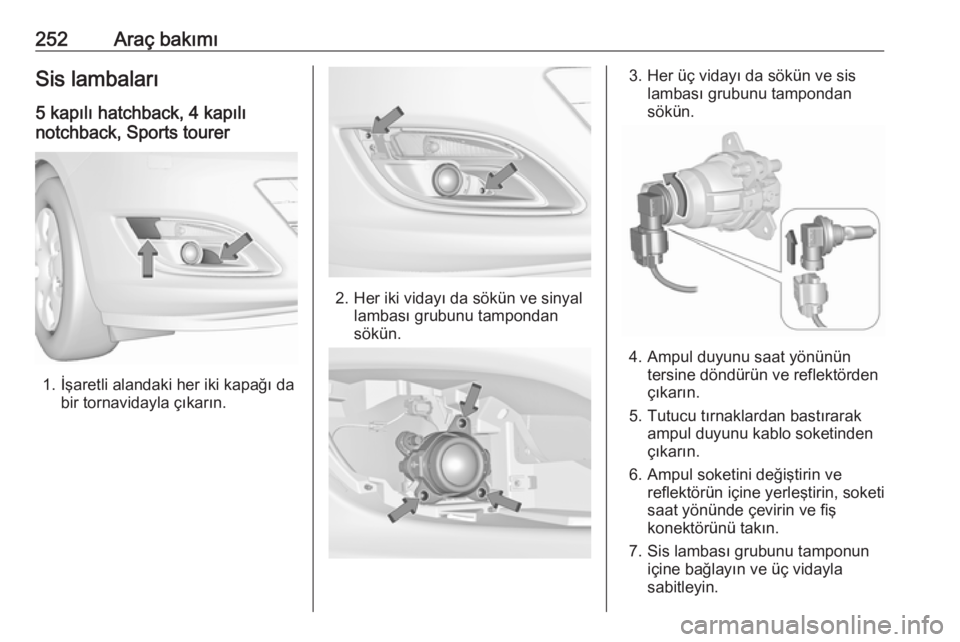 252 Araç bakımı

Sis lambaları

5 kapılı hatchback, 4 kapılı notchback, Sports tourer

1. İşaretli alandaki her iki kapağı da bir tornavidayla çıkarın.

2. Her iki vidayı da sökün ve sinyal lambası grubunu tampondan sökün.

3. Her üç vidayı da sökün ve sis lambası grubunu tampondan sökün.

4. Ampul duyunu saat yönünün tersine döndürün ve reflektörden çıkarın.

5. Tutucu tırnaklardan bastırarak ampul duyunu kablo soketinden çıkarın.

6. Ampul soketini değiştirin ve reflektörün içine yerleştirin, soketi saat yönünde çevirin ve fiş konektörünü takın.

7. Sis lambası grubunu tamponun içine bağlayın ve üç vidayla sabitleyin.

carmanualsonline.info