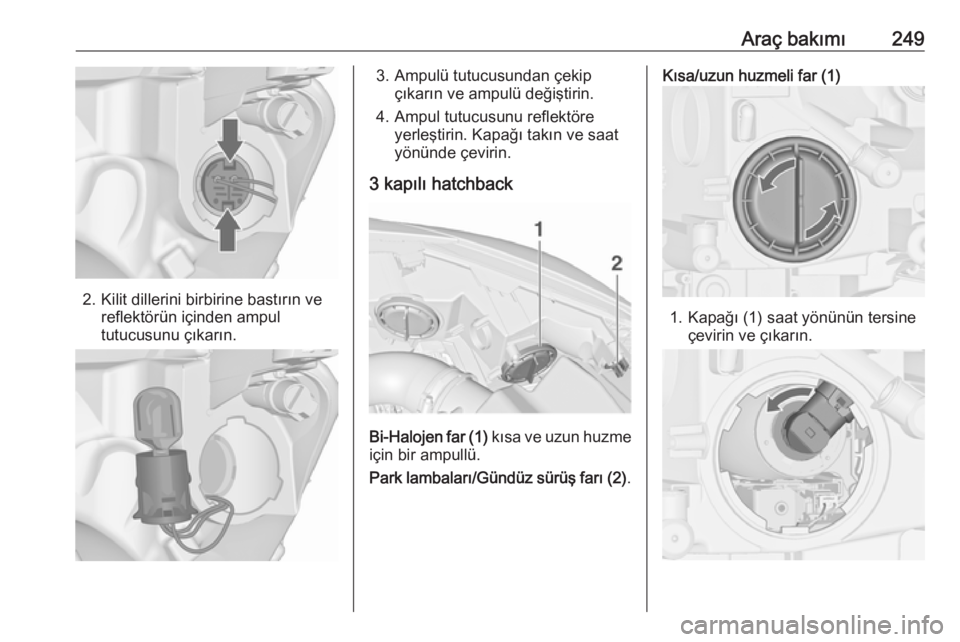 Araç bakımı 249

2. Kilit dillerini birbirine bastırın ve reflektörün içinden ampul tutucusunu çıkarın.

3. Ampulü tutucusundan çekip çıkarın ve ampulü değiştirin.

4. Ampul tutucusunu reflektöre yerleştirin. Kapağı takın ve saat yönünde çevirin.

3 kapılı hatchback

1

2

Bi-Halojen far (1) kısa ve uzun huzme için bir ampullü.

Park lambaları/Gündüz sürüş farı (2).

Kısa/uzun huzmeli far (1)

1. Kapağı (1) saat yönünün tersine çevirin ve çıkarın.

carmanualsonline.info