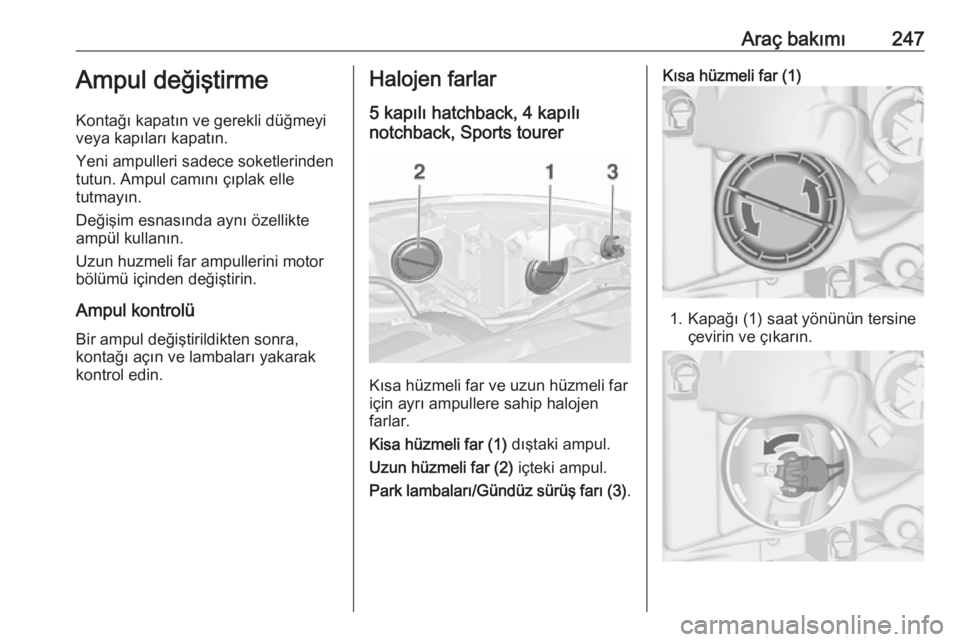 Araç bakımı 247

Ampul değiştirme

Kontağı kapatın ve gerekli düğmeyi veya kapıları kapatın.

Yeni ampulleri sadece soketlerinden tutun. Ampul camını çıplak elle tutmayın.

Değişim esnasında aynı özellikte ampül kullanın.

Uzun huzmeli far ampullerini motor bölümü içinden değiştirin.

Ampul kontrolü

Bir ampul değiştirildikten sonra, kontağı açın ve lambaları yakarak kontrol edin.

Halojen farlar

5 kapılı hatchback, 4 kapılı notchback, Sports tourer

2 1 3

Kısa hüzmeli far ve uzun hüzmeli far için ayrı ampullere sahip halojen farlar.

Kisa hüzmeli far (1) dıştaki ampul.

Uzun hüzmeli far (2) içteki ampul.

Park lambaları/Gündüz sürüş farı (3).

Kısa hüzmeli far (1)

1. Kapağı (1) saat yönünün tersine çevirin ve çıkarın.

carmanualsonline.info