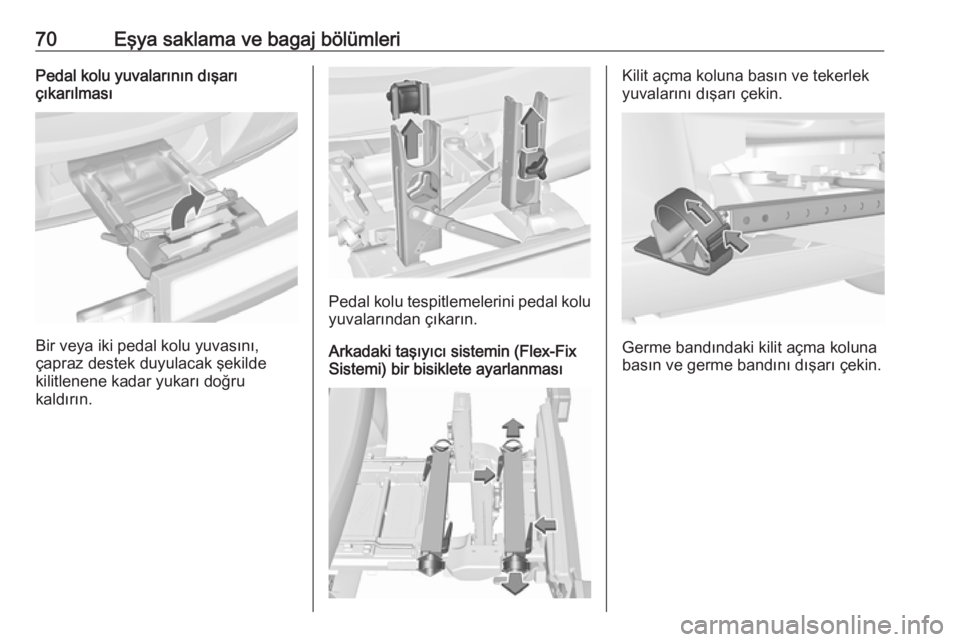 70 Eşya saklama ve bagaj bölümleri

Pedal kolu yuvalarının dışarı çıkarılması

Bir veya iki pedal kolu yuvasını, çapraz destek duyulacak şekilde kilitlenene kadar yukarı doğru kaldırın.

Pedal kolu tespitlemelerini pedal kolu yuvalarından çıkarın.

Arkadaki taşıyıcı sistemin (Flex-Fix Sistemi) bir bisiklete ayarlanması

Kilit açma koluna basın ve tekerlek yuvalarını dışarı çekin.

Germe bandındaki kilit açma koluna basın ve germe bandını dışarı çekin.

carmanualsonline.info