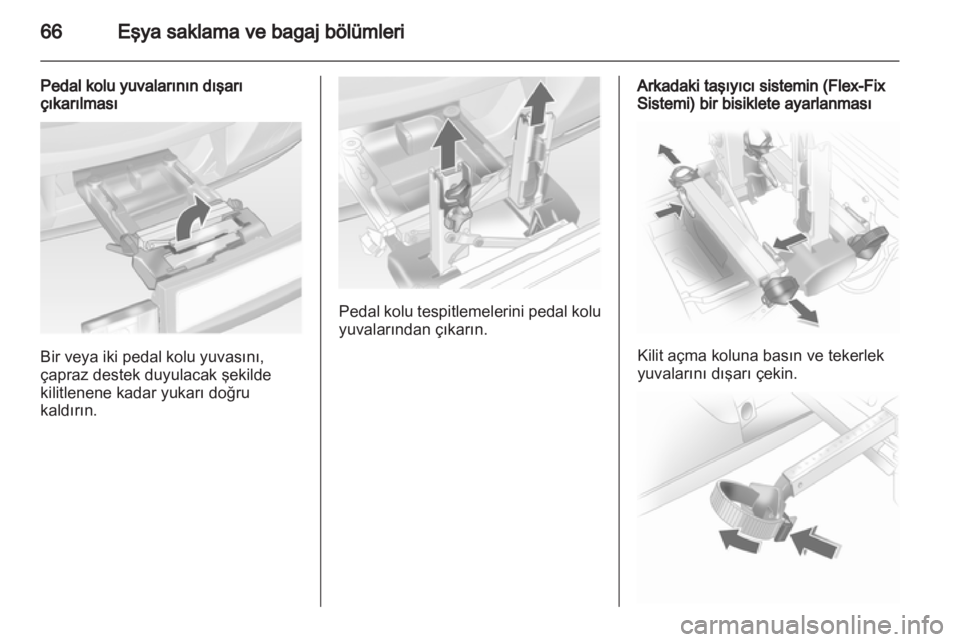 66 Eşya saklama ve bagaj bölümleri

Pedal kolu yuvalarının dışarı çıkarılması

Bir veya iki pedal kolu yuvasını, çapraz destek duyulacak şekilde kilitlenene kadar yukarı doğru kaldırın.

Pedal kolu tespitlemelerini pedal kolu yuvalarından çıkarın.

Arkadaki taşıyıcı sistemin (Flex-Fix Sistemi) bir bisiklete ayarlanması

Kilit açma koluna basın ve tekerlek yuvalarını dışarı çekin.

carmanualsonline.info