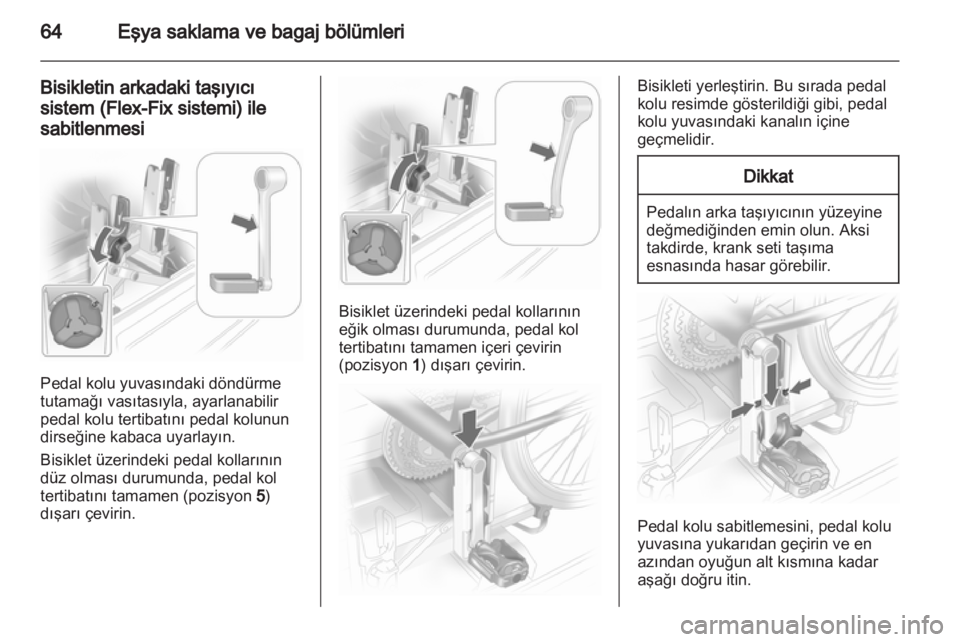 64 Eşya saklama ve bagaj bölümleri

Bisikletin arkadaki taşıyıcı sistem (Flex-Fix sistemi) ile sabitlenmesi

Pedal kolu yuvasındaki döndürme tutamağı vasıtasıyla, ayarlanabilir pedal kolu tertibatını pedal kolunun dirseğine kabaca uyarlayın.

Bisiklet üzerindeki pedal kollarının düz olması durumunda, pedal kol tertibatını tamamen (pozisyon 5) dışarı çevirin.

Bisiklet üzerindeki pedal kollarının eğik olması durumunda, pedal kol tertibatını tamamen içeri çevirin (pozisyon 1) dışarı çevirin.

Bisikleti yerleştirin. Bu sırada pedal kolu resimde gösterildiği gibi, pedal kolu yuvasındaki kanalın içine geçmelidir.

Dikkat

Pedalın arka taşıyıcının yüzeyine değmediğinden emin olun. Aksi takdirde, krank seti taşıma esnasında hasar görebilir.

Pedal kolu sabitlemesini, pedal kolu yuvasına yukarıdan geçirin ve en azından oyuğun alt kısmına kadar aşağı doğru itin.

carmanualsonline.info