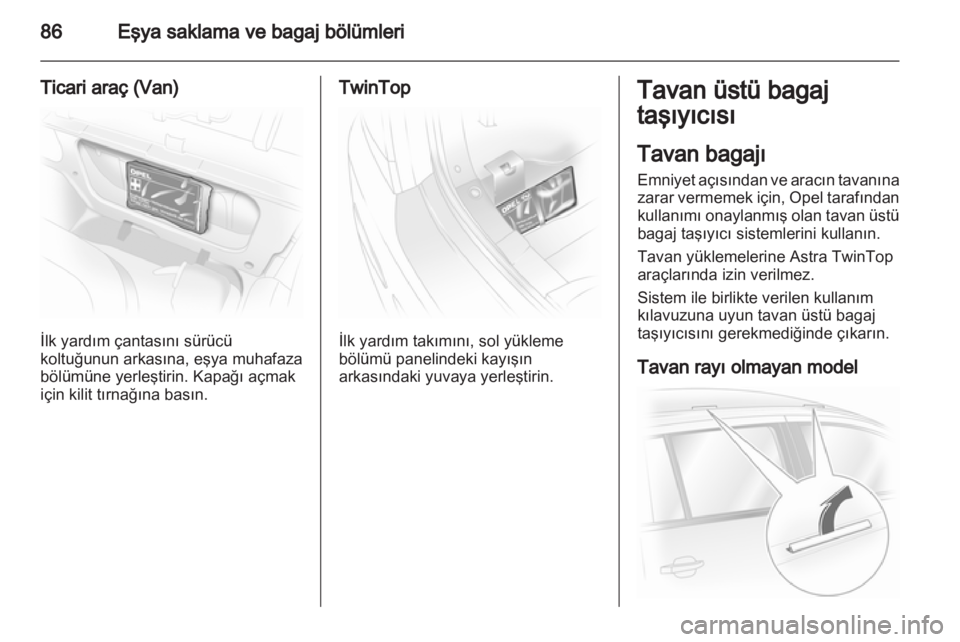 86 Eşya saklama ve bagaj bölümleri

Ticari araç (Van)

OPEL

İlk yardım çantasını sürücü koltuğunun arkasına, eşya muhafaza bölümüne yerleştirin. Kapağı açmak için kilit tırnağına basın.

TwinTop

OPEL

İlk yardım takımını, sol yükleme bölümü panelindeki kayışın arkasındaki yuvaya yerleştirin.

Tavan üstü bagaj taşıyıcısı

Tavan bagajı

Emniyet açısından ve aracın tavanına zarar vermemek için, Opel tarafından kullanımı onaylanmış olan tavan üstü bagaj taşıyıcı sistemlerini kullanın.

Tavan yüklemelerine Astra TwinTop araçlarında izin verilmez.

Sistem ile birlikte verilen kullanım kılavuzuna uyun tavan üstü bagaj taşıyıcısını gerekmediğinde çıkarın.

Tavan rayı olmayan model

carmanualsonline.info