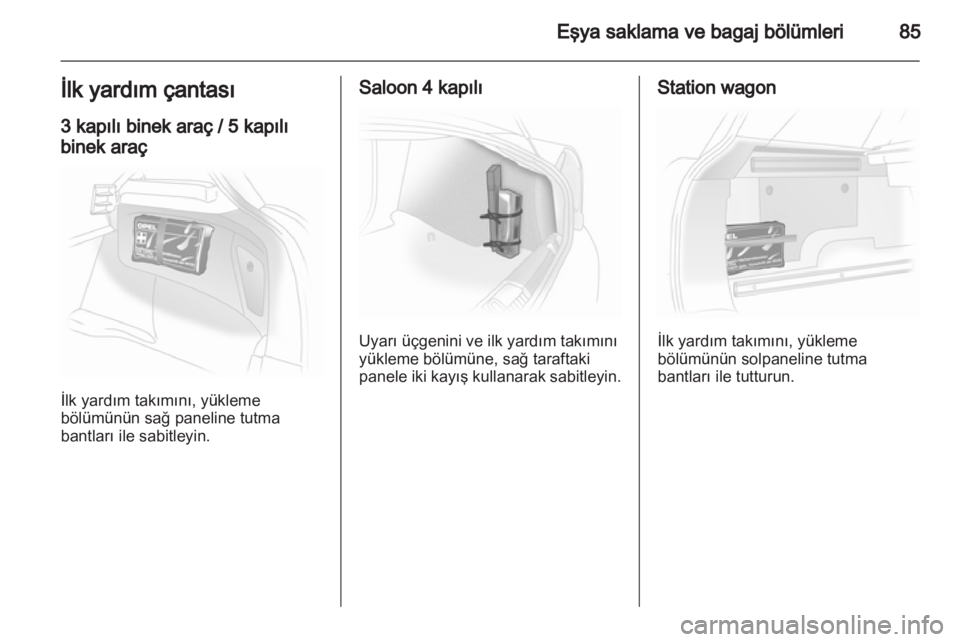 Eşya saklama ve bagaj bölümleri 85

İlk yardım çantası

3 kapılı binek araç / 5 kapılı binek araç

OPEL

İlk yardım takımını, yükleme bölümünün sağ paneline tutma bantları ile sabitleyin.

Saloon 4 kapılı

Uyarı üçgenini ve ilk yardım takımını yükleme bölümüne, sağ taraftaki panele iki kayış kullanarak sabitleyin.

Station wagon

İlk yardım takımını, yükleme bölümünün solpaneline tutma bantları ile tutturun.

carmanualsonline.info