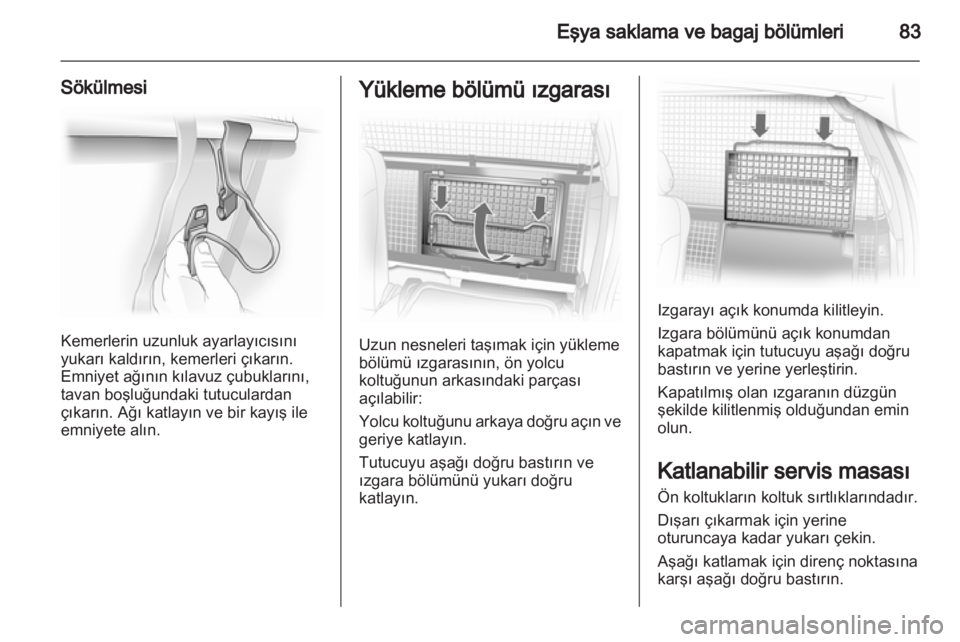 Eşya saklama ve bagaj bölümleri 83

Sökülmesi

Kemerlerin uzunluk ayarlayıcısını yukarı kaldırın, kemerleri çıkarın. Emniyet ağının kılavuz çubuklarını, tavan boşluğundaki tutuculardan çıkarın. Ağı katlayın ve bir kayış ile emniyete alın.

Yükleme bölümü ızgarası

Uzun nesneleri taşımak için yükleme bölümü ızgarasının, ön yolcu koltuğunun arkasındaki parçası açılabilir:

Yolcu koltuğunu arkaya doğru açın ve geriye katlayın.

Tutucuyu aşağı doğru bastırın ve ızgara bölümünü yukarı doğru katlayın.

Izgarayı açık konumda kilitleyin.

Izgara bölümünü açık konumdan kapatmak için tutucuyu aşağı doğru bastırın ve yerine yerleştirin.

Kapatılmış olan ızgaranın düzgün şekilde kilitlenmiş olduğundan emin olun.

Katlanabilir servis masası

Ön koltukların koltuk sırtlıklarındadır.

Dışarı çıkarmak için yerine oturuncaya kadar yukarı çekin.

Aşağı katlamak için direnç noktasına karşı aşağı doğru bastırın.

carmanualsonline.info