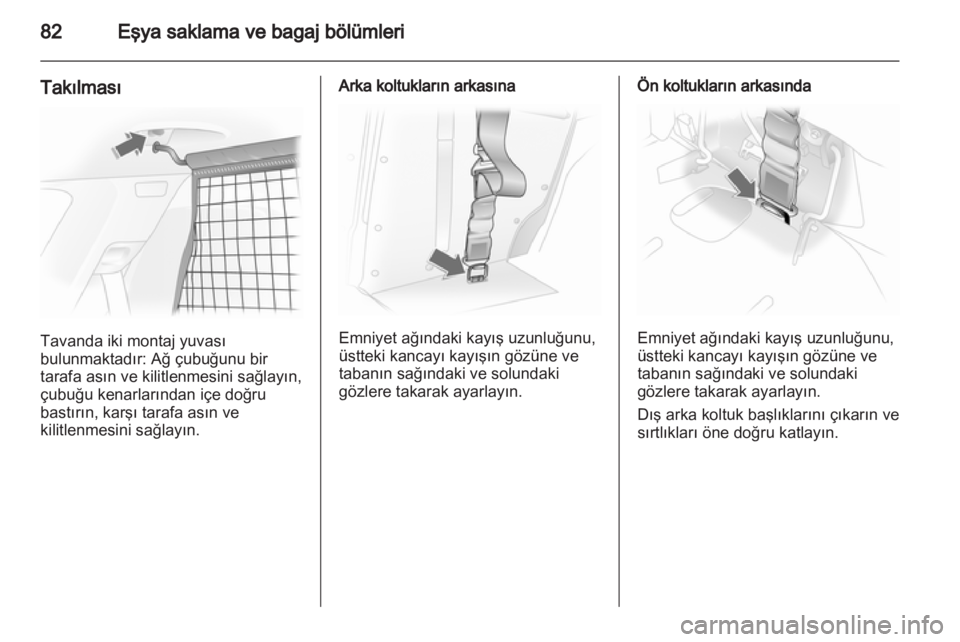 82 Eşya saklama ve bagaj bölümleri

Takılması

Tavanda iki montaj yuvası bulunmaktadır: Ağ çubuğunu bir tarafa asın ve kilitlenmesini sağlayın, çubuğu kenarlarından içe doğru bastırın, karşı tarafa asın ve kilitlenmesini sağlayın.

Arka koltukların arkasına

Emniyet ağındaki kayış uzunluğunu, üstteki kancayı kayışın gözüne ve tabanın sağındaki ve solundaki gözlere takarak ayarlayın.

Ön koltukların arkasında

Emniyet ağındaki kayış uzunluğunu, üstteki kancayı kayışın gözüne ve tabanın sağındaki ve solundaki gözlere takarak ayarlayın.

Dış arka koltuk başlıklarını çıkarın ve sırtlıkları öne doğru katlayın.

carmanualsonline.info