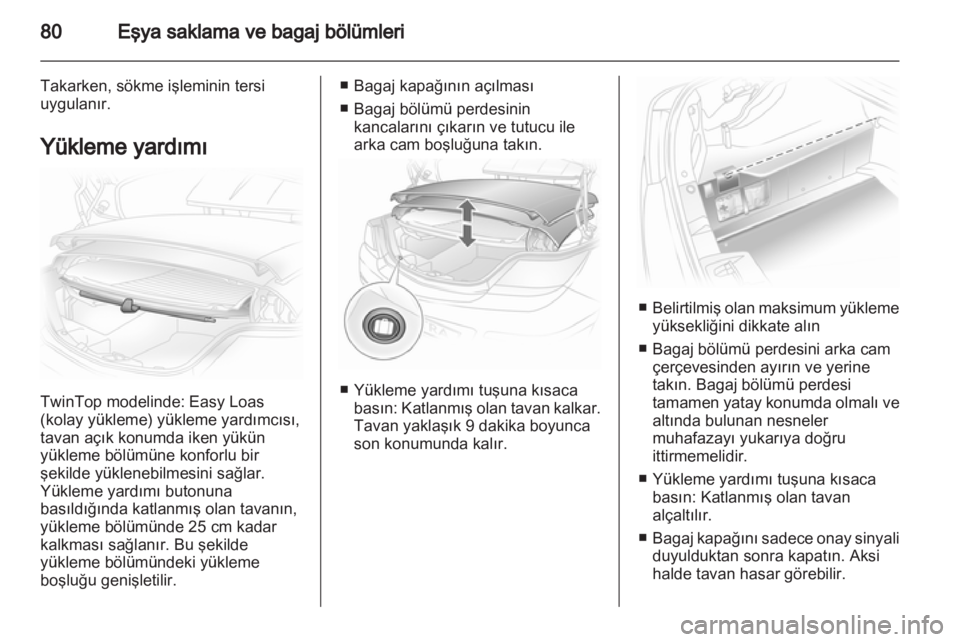 80 Eşya saklama ve bagaj bölümleri

Takarken, sökme işleminin tersi uygulanır.

Yükleme yardımı

TwinTop modelinde: Easy Loas (kolay yükleme) yükleme yardımcısı, tavan açık konumda iken yükün yükleme bölümüne konforlu bir şekilde yüklenebilmesini sağlar. Yükleme yardımı butonuna basıldığında katlanmış olan tavanın, yükleme bölümünde 25 cm kadar kalkması sağlanır. Bu şekilde yükleme bölümündeki yükleme boşluğu genişletilir.

■ Bagaj kapağının açılması
■ Bagaj bölümü perdesinin kancalarını çıkarın ve tutucu ile arka cam boşluğuna takın.

■ Yükleme yardımı tuşuna kısaca basın: Katlanmış olan tavan kalkar. Tavan yaklaşık 9 dakika boyunca son konumunda kalır.

■ Belirtilmiş olan maksimum yükleme yüksekliğini dikkate alın
■ Bagaj bölümü perdesini arka cam çerçevesinden ayırın ve yerine takın. Bagaj bölümü perdesi tamamen yatay konumda olmalı ve altında bulunan nesneler muhafazayı yukarıya doğru ittirmemelidir.
■ Yükleme yardımı tuşuna kısaca basın: Katlanmış olan tavan alçaltılır.
■ Bagaj kapağını sadece onay sinyali duyulduktan sonra kapatın. Aksi halde tavan hasar görebilir.

carmanualsonline.info