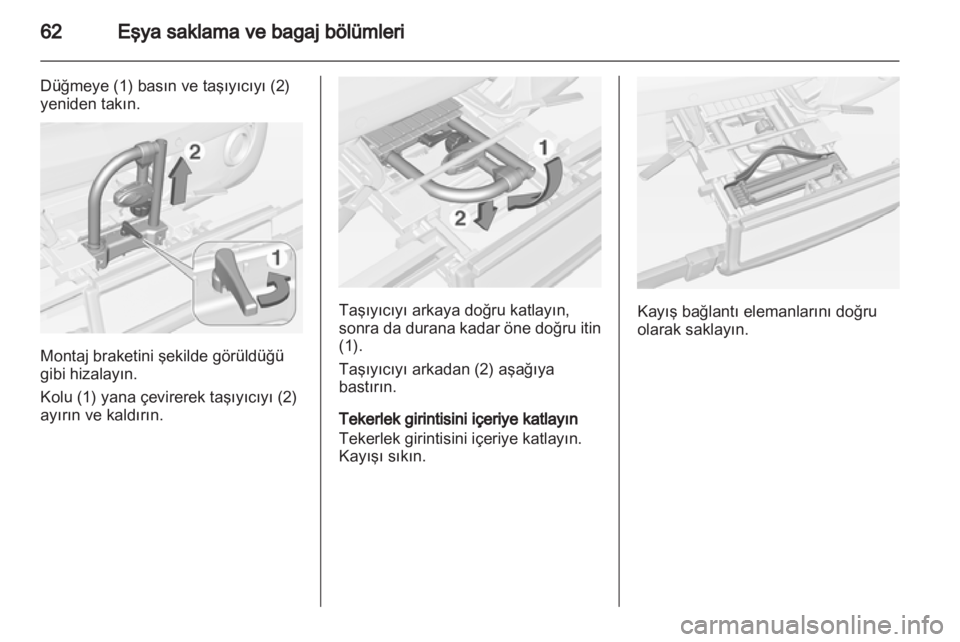 62 Eşya saklama ve bagaj bölümleri

Düğmeye (1) basın ve taşıyıcıyı (2) yeniden takın.

2

1

Montaj braketini şekilde görüldüğü gibi hizalayın.

Kolu (1) yana çevirerek taşıyıcıyı (2) ayırın ve kaldırın.

1

2

Taşıyıcıyı arkaya doğru katlayın, sonra da durana kadar öne doğru itin (1).

Taşıyıcıyı arkadan (2) aşağıya bastırın.

Tekerlek girintisini içeriye katlayın
Tekerlek girintisini içeriye katlayın. Kayışı sıkın.

Kayış bağlantı elemanlarını doğru olarak saklayın.

carmanualsonline.info