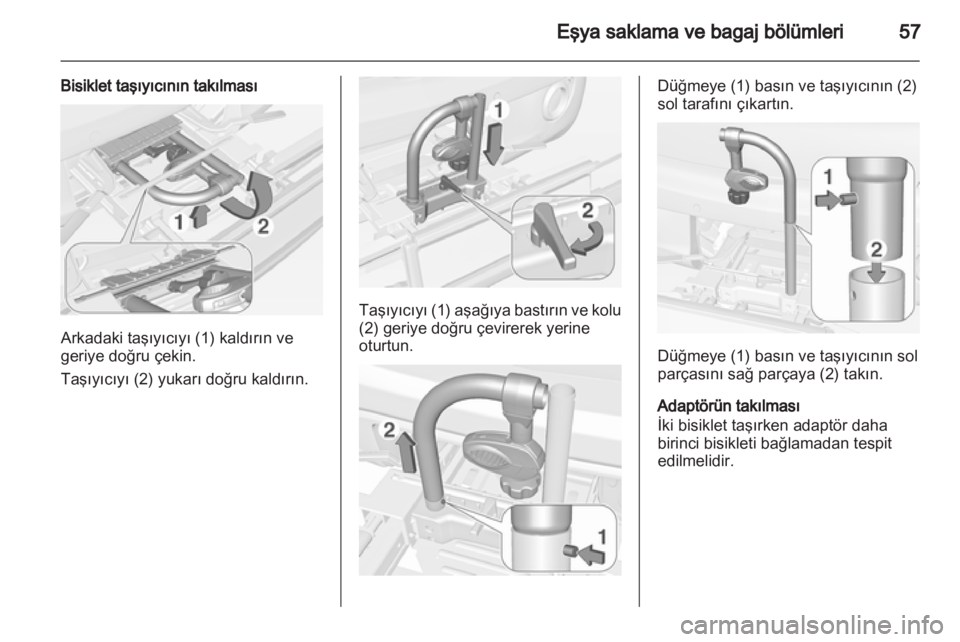 Eşya saklama ve bagaj bölümleri 57

Bisiklet taşıyıcının takılması

1 2

Arkadaki taşıyıcıyı (1) kaldırın ve geriye doğru çekin.

Taşıyıcıyı (2) yukarı doğru kaldırın.

1 2

Taşıyıcıyı (1) aşağıya bastırın ve kolu (2) geriye doğru çevirerek yerine oturtun.

2 1

Düğmeye (1) basın ve taşıyıcının (2) sol tarafını çıkartın.

1 2

Düğmeye (1) basın ve taşıyıcının sol parçasını sağ parçaya (2) takın.

Adaptörün takılması
İki bisiklet taşırken adaptör daha birinci bisikleti bağlamadan tespit edilmelidir.

carmanualsonline.info