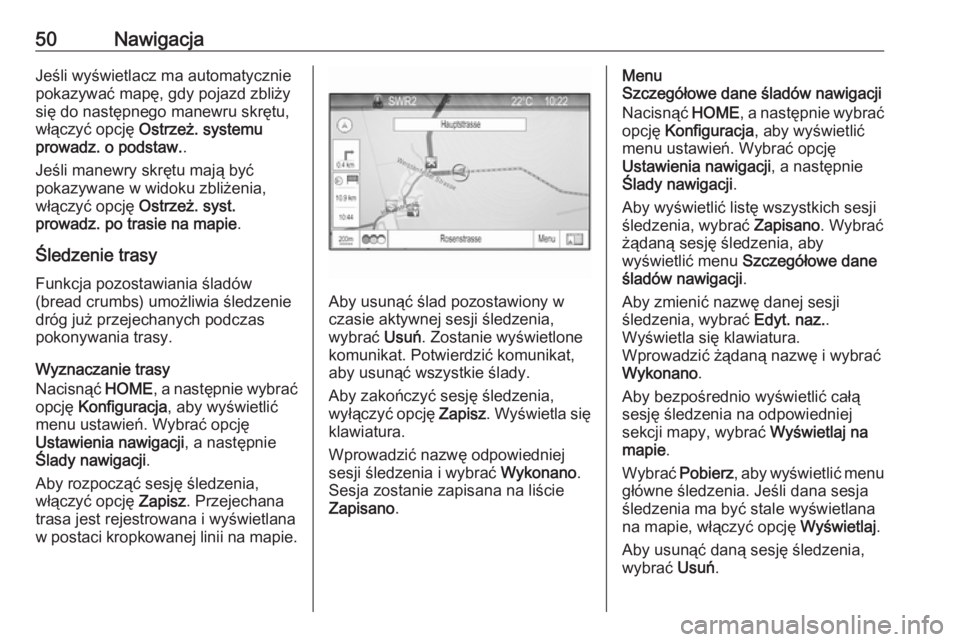 50 Nawigacja

Jeśli wyświetlacz ma automatycznie pokazywać mapę, gdy pojazd zbliży się do następnego manewru skrętu, włączyć opcję Ostrzeż. systemu prowadz. o podstaw..

Jeśli manewry skrętu mają być pokazywane w widoku zbliżenia, włączyć opcję Ostrzeż. syst. prowadz. po trasie na mapie.

Śledzenie trasy

Funkcja pozostawiania śladów (bread crumbs) umożliwia śledzenie dróg już przejechanych podczas pokonywania trasy.

Wyznaczanie trasy

Nacisnąć HOME, a następnie wybrać opcję Konfiguracja, aby wyświetlić menu ustawień. Wybrać opcję Ustawienia nawigacji, a następnie Ślady nawigacji.

Aby rozpocząć sesję śledzenia, włączyć opcję Zapisz. Przejechana trasa jest rejestrowana i wyświetlana w postaci kropkowanej linii na mapie.

SWR2 22°C 10:22
Hauptstrasse
0.4 km
10.9 km
10:44
200m
Rosenstrasse
Menu

Aby usunąć ślad pozostawiony w czasie aktywnej sesji śledzenia, wybrać Usuń. Zostanie wyświetlone komunikat. Potwierdzić komunikat, aby usunąć wszystkie ślady.

Aby zakończyć sesję śledzenia, wyłączyć opcję Zapisz. Wyświetla się klawiatura.

Wprowadzić nazwę odpowiedniej sesji śledzenia i wybrać Wykonano. Sesja zostanie zapisana na liście Zapisano.

Menu
Szczegółowe dane śladów nawigacji

Nacisnąć HOME, a następnie wybrać opcję Konfiguracja, aby wyświetlić menu ustawień. Wybrać opcję Ustawienia nawigacji, a następnie Ślady nawigacji.

Aby wyświetlić listę wszystkich sesji śledzenia, wybrać Zapisano. Wybrać żądaną sesję śledzenia, aby wyświetlić menu Szczegółowe dane śladów nawigacji.

Aby zmienić nazwę danej sesji śledzenia, wybrać Edyt. naz.. Wyświetla się klawiatura. Wprowadzić żądaną nazwę i wybrać Wykonano.

Aby bezpośrednio wyświetlić całą sesję śledzenia na odpowiedniej sekcji mapy, wybrać Wyświetlaj na mapie.

Wybrać Pobierz, aby wyświetlić menu główne śledzenia. Jeśli dana sesja śledzenia ma być stale wyświetlana na mapie, włączyć opcję Wyświetlaj.

Aby usunąć daną sesję śledzenia, wybrać Usuń.

carmanualsonline.info