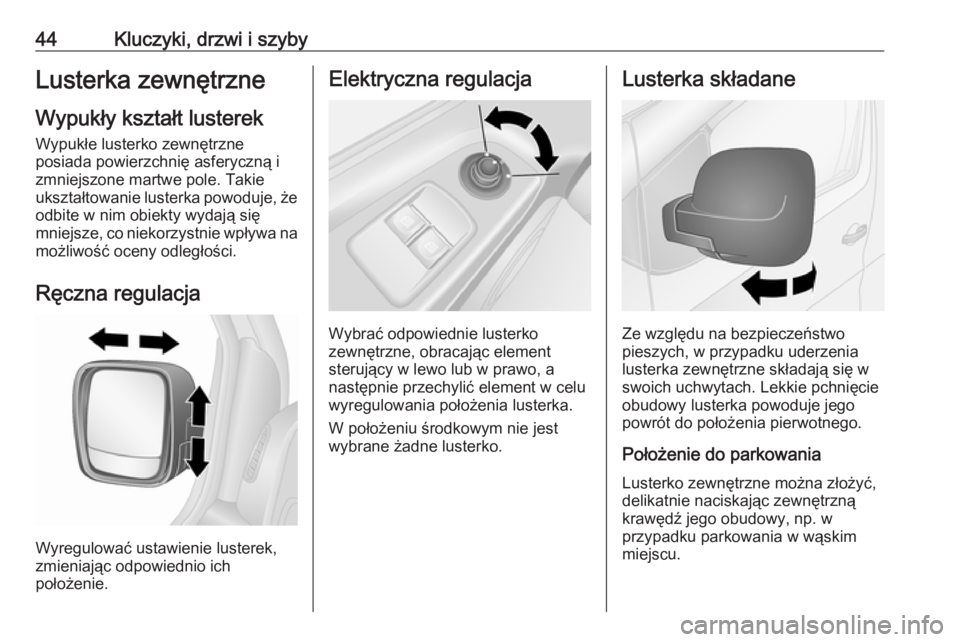 44 Kluczyki, drzwi i szyby

Lusterka zewnętrzne

Wypukły kształt lusterek

Wypukłe lusterko zewnętrzne posiada powierzchnię asferyczną i zmniejszone martwe pole. Takie ukształtowanie lusterka powoduje, że odbite w nim obiekty wydają się mniejsze, co niekorzystnie wpływa na możliwość oceny odległości.

Ręczna regulacja

Wyregulować ustawienie lusterek, zmieniając odpowiednio ich położenie.

Elektryczna regulacja

Wybrać odpowiednie lusterko zewnętrzne, obracając element sterujący w lewo lub w prawo, a następnie przechylić element w celu wyregulowania położenia lusterka.

W położeniu środkowym nie jest wybrane żadne lusterko.

Lusterka składane

Ze względu na bezpieczeństwo pieszych, w przypadku uderzenia lusterka zewnętrzne składają się w swoich uchwytach. Lekkie pchnięcie obudowy lusterka powoduje jego powrót do położenia pierwotnego.

Położenie do parkowania

Lusterko zewnętrzne można złożyć, delikatnie naciskając zewnętrzną krawędź jego obudowy, np. w przypadku parkowania w wąskim miejscu.

carmanualsonline.info