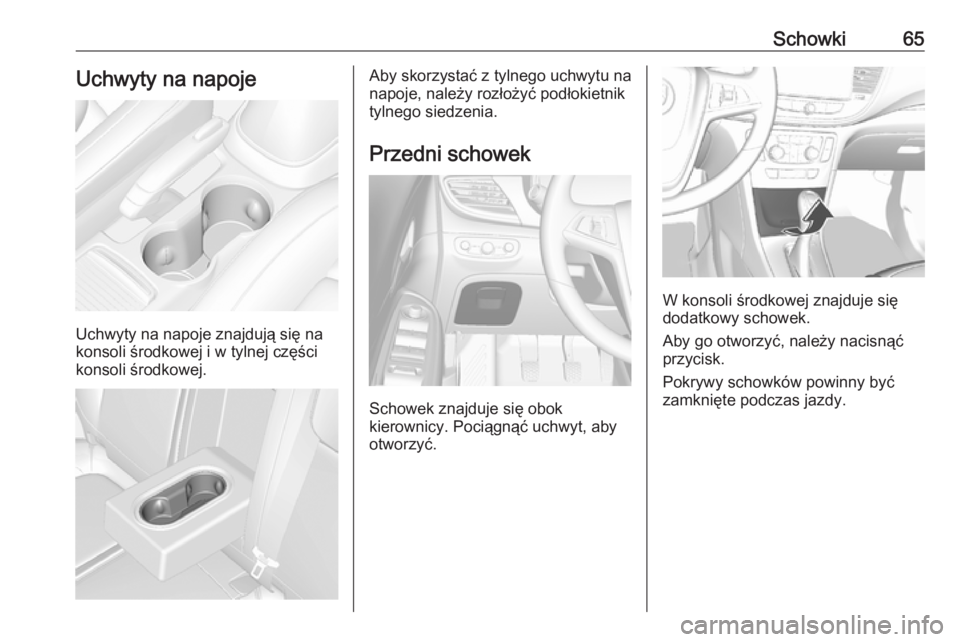 Schowki 65

Uchwyty na napoje

Uchwyty na napoje znajdują się na konsoli środkowej i w tylnej części konsoli środkowej.

Aby skorzystać z tylnego uchwytu na napoje, należy rozłożyć podłokietnik tylnego siedzenia.

Przedni schowek

Schowek znajduje się obok kierownicy. Pociągnąć uchwyt, aby otworzyć.

W konsoli środkowej znajduje się dodatkowy schowek.

Aby go otworzyć, należy nacisnąć przycisk.

Pokrywy schowków powinny być zamknięte podczas jazdy.

carmanualsonline.info