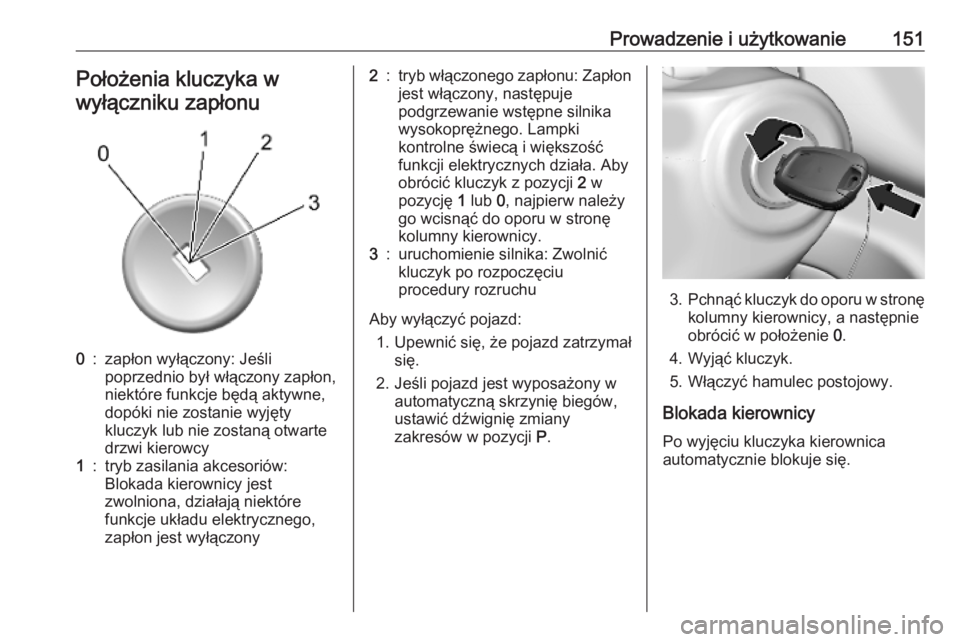 Prowadzenie i użytkowanie 151

Położenia kluczyka w wyłączniku zapłonu

0 1 2 3

0 : zapłon wyłączony: Jeśli poprzednio był włączony zapłon, niektóre funkcje będą aktywne, dopóki nie zostanie wyjęty kluczyk lub nie zostaną otwarte drzwi kierowcy
1 : tryb zasilania akcesoriów: Blokada kierownicy jest zwolniona, działają niektóre funkcje układu elektrycznego, zapłon jest wyłączony

2 : tryb włączonego zapłonu: Zapłon jest włączony, następuje podgrzewanie wstępne silnika wysokoprężnego. Lampki kontrolne świecą i większość funkcji elektrycznych działa. Aby obrócić kluczyk z pozycji 2 w pozycję 1 lub 0, najpierw należy go wcisnąć do oporu w stronę kolumny kierownicy.
3 : uruchomienie silnika: Zwolnić kluczyk po rozpoczęciu procedury rozruchu

Aby wyłączyć pojazd:
1. Upewnić się, że pojazd zatrzymał się.
2. Jeśli pojazd jest wyposażony w automatyczną skrzynię biegów, ustawić dźwignię zmiany zakresów w pozycji P.

3. Pchnąć kluczyk do oporu w stronę kolumny kierownicy, a następnie obrócić w położenie 0.
4. Wyjąć kluczyk.
5. Włączyć hamulec postojowy.

Blokada kierownicy

Po wyjęciu kluczyka kierownica automatycznie blokuje się.

carmanualsonline.info